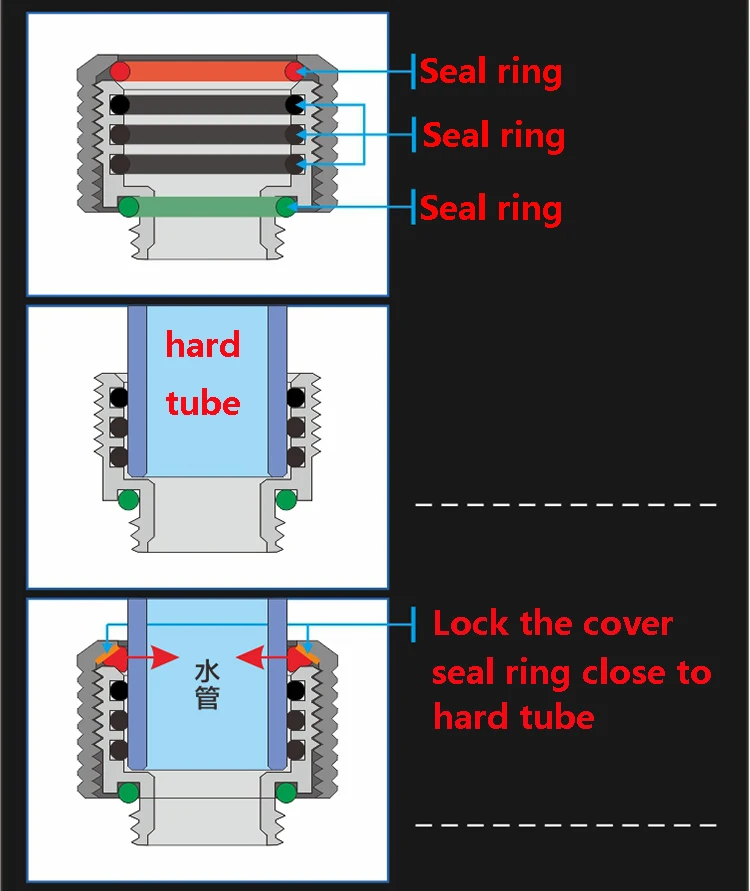 Seal ring
Seal ring
Seal ring

hard tube

水管

Lock the cover seal ring close to hard tube