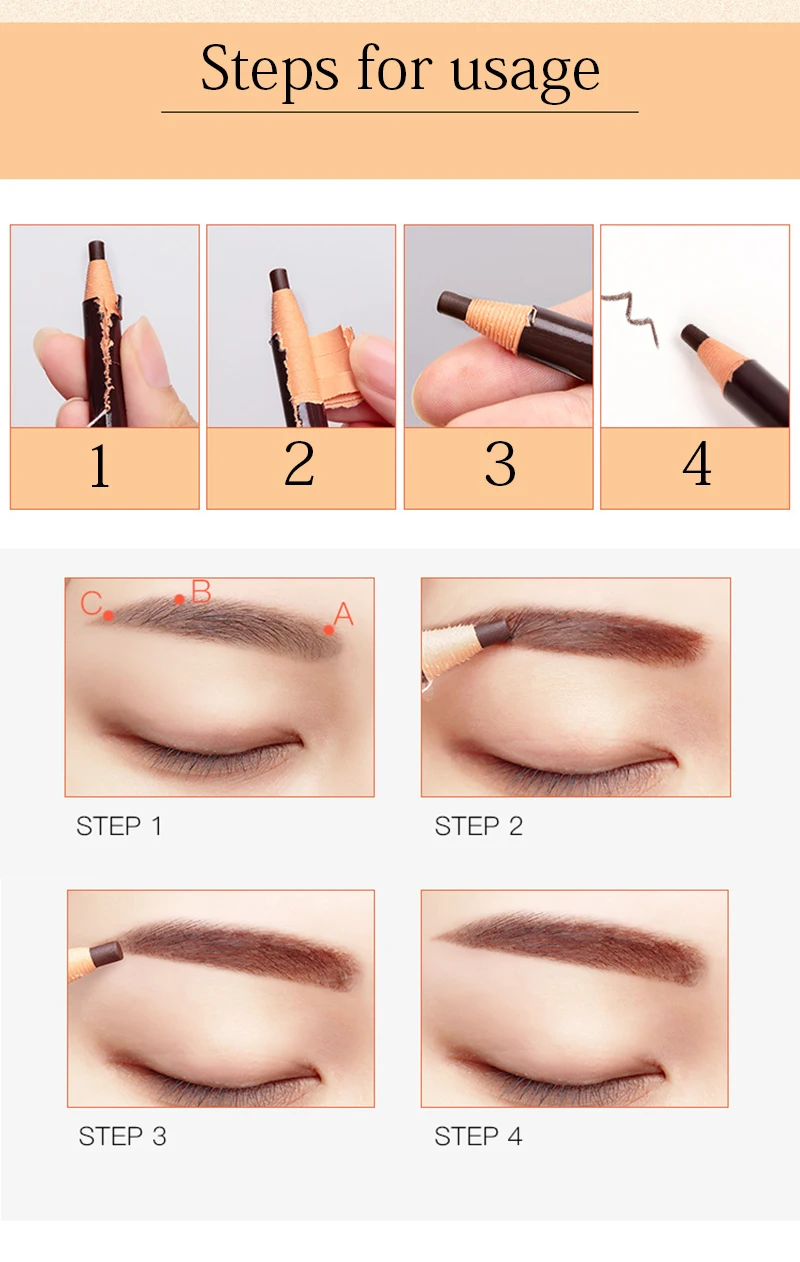 Steps for usage

1

2

3

4

C B A

STEP 1

STEP 2

STEP 3

STEP 4