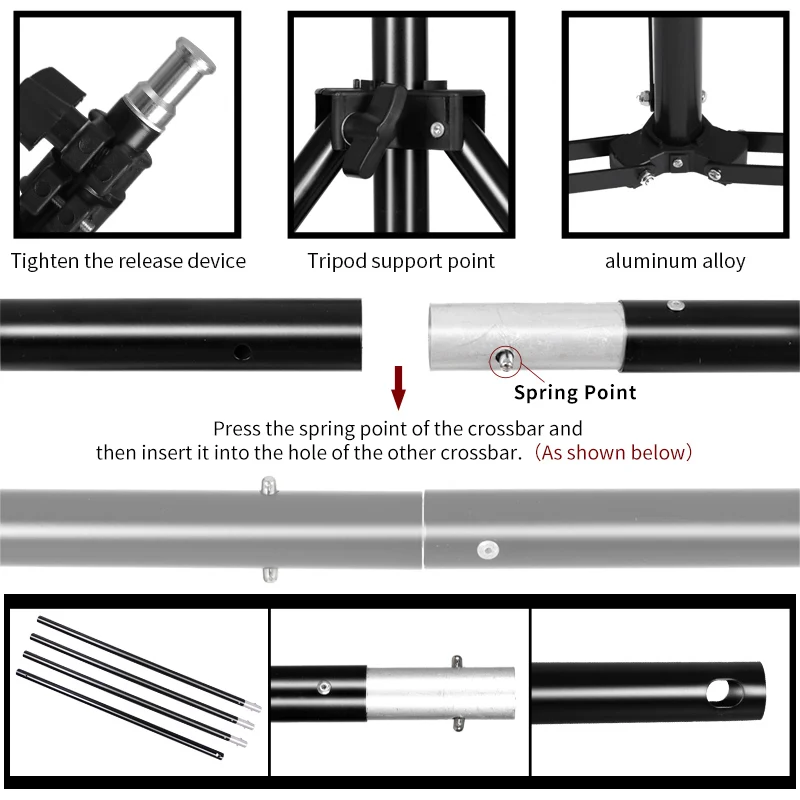 Tighten the release device

Tripod support point

aluminum alloy

Spring Point

Press the spring point of the crossbar and then insert it into the hole of the other crossbar. （As shown below）