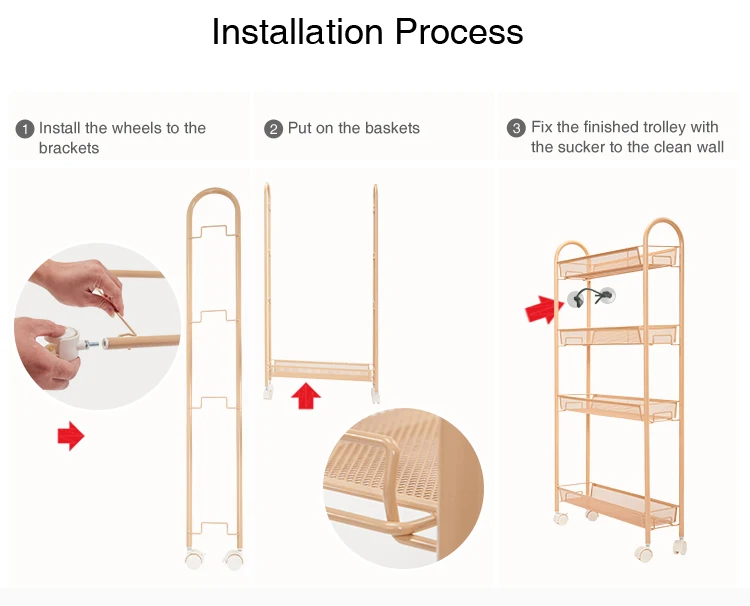 Installation Process

1 Install the wheels to the brackets

2 Put on the baskets

3 Fix the finished trolley with the sucker to the clean wall