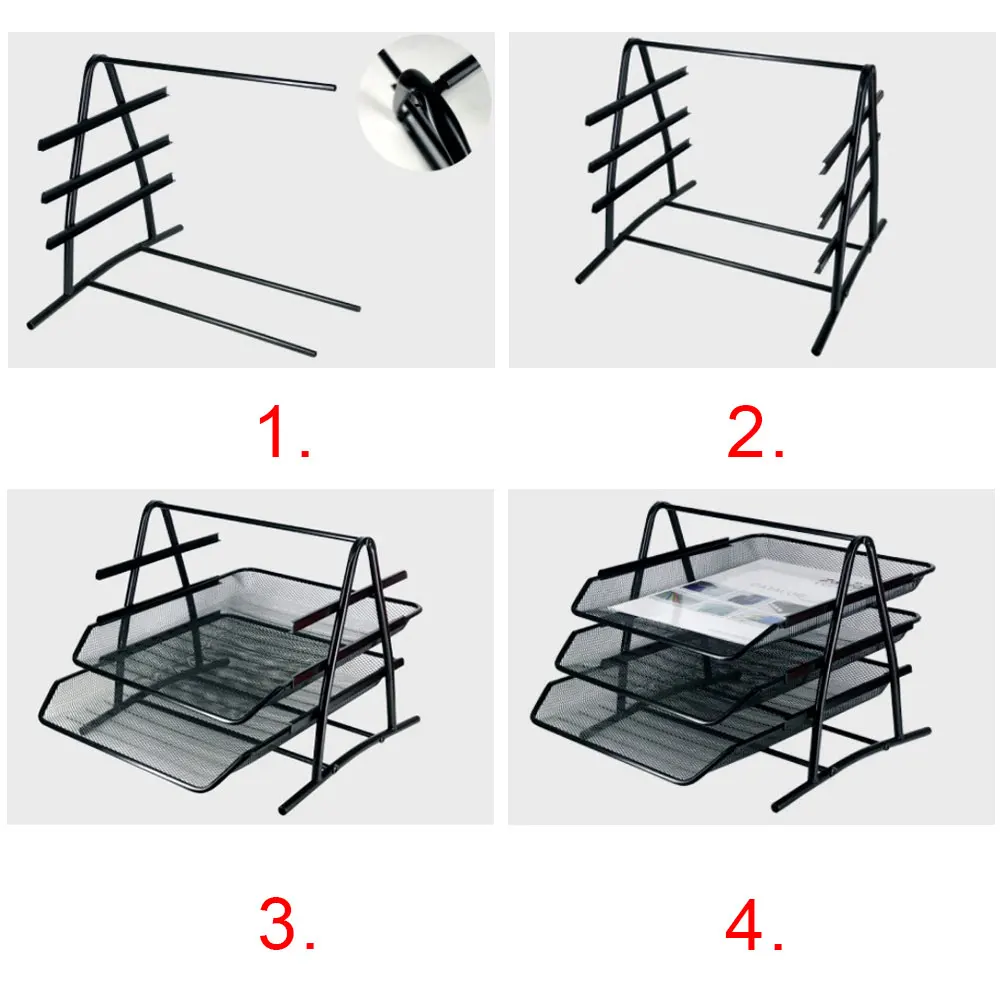 1.

2.

3.

4.