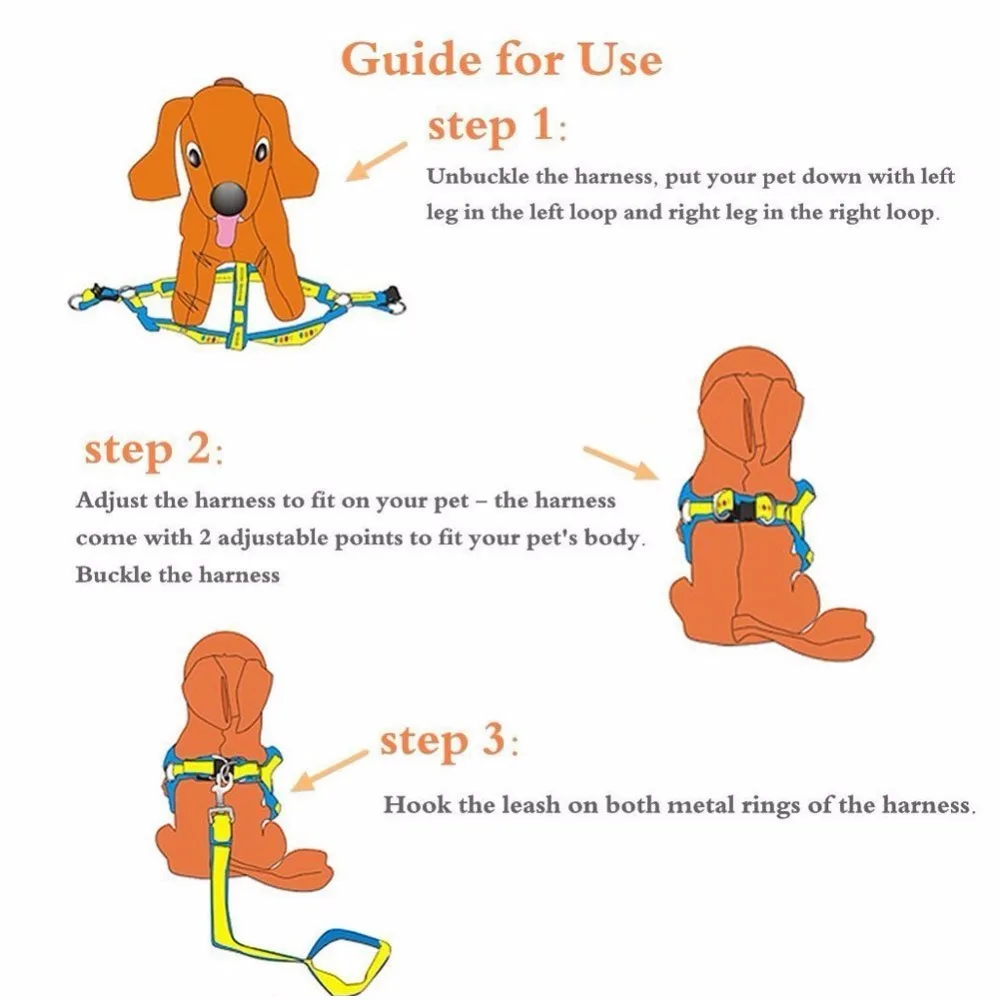 Guide for Use

step 1:

Unbuckle the harness, put your pet down with left leg in the left loop and right leg in the right loop.

step 2:

Adjust the harness to fit on your pet – the harness come with 2 adjustable points to fit your pet's body. Buckle the harness

step 3:

Hook the leash on both metal rings of the harness.