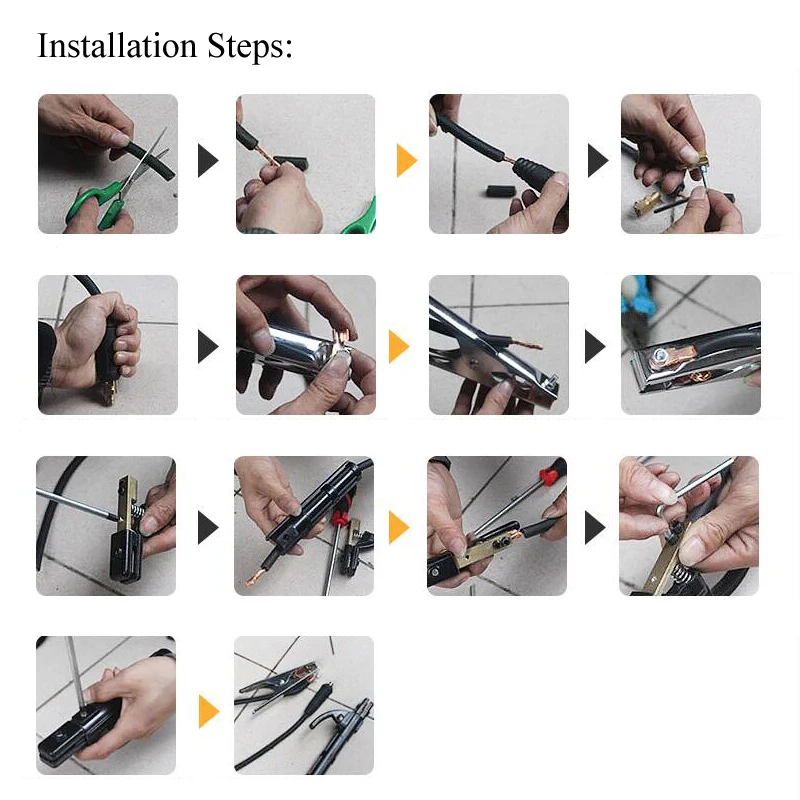 Installation Steps: