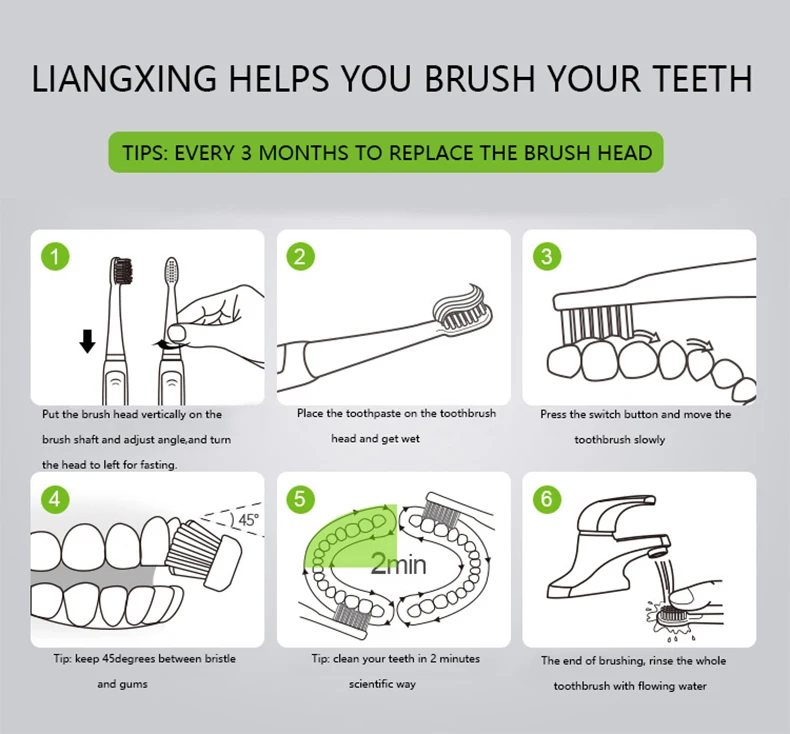 LIANGXING HELPS YOU BRUSH YOUR TEETH

TIPS: EVERY 3 MONTHS TO REPLACE THE BRUSH HEAD

1

Put the brush head vertically on the brush shaft and adjust angle,and turn the head to left for fasting.

2

Place the toothpaste on the toothbrush head and get wet

3

Press the switch button and move the toothbrush slowly

4

45°

Tip: keep 45degrees between bristle and gums

5

2min

Tip: clean your teeth in 2 minutes scientific way

6

The end of brushing, rinse the whole toothbrush with flowing water