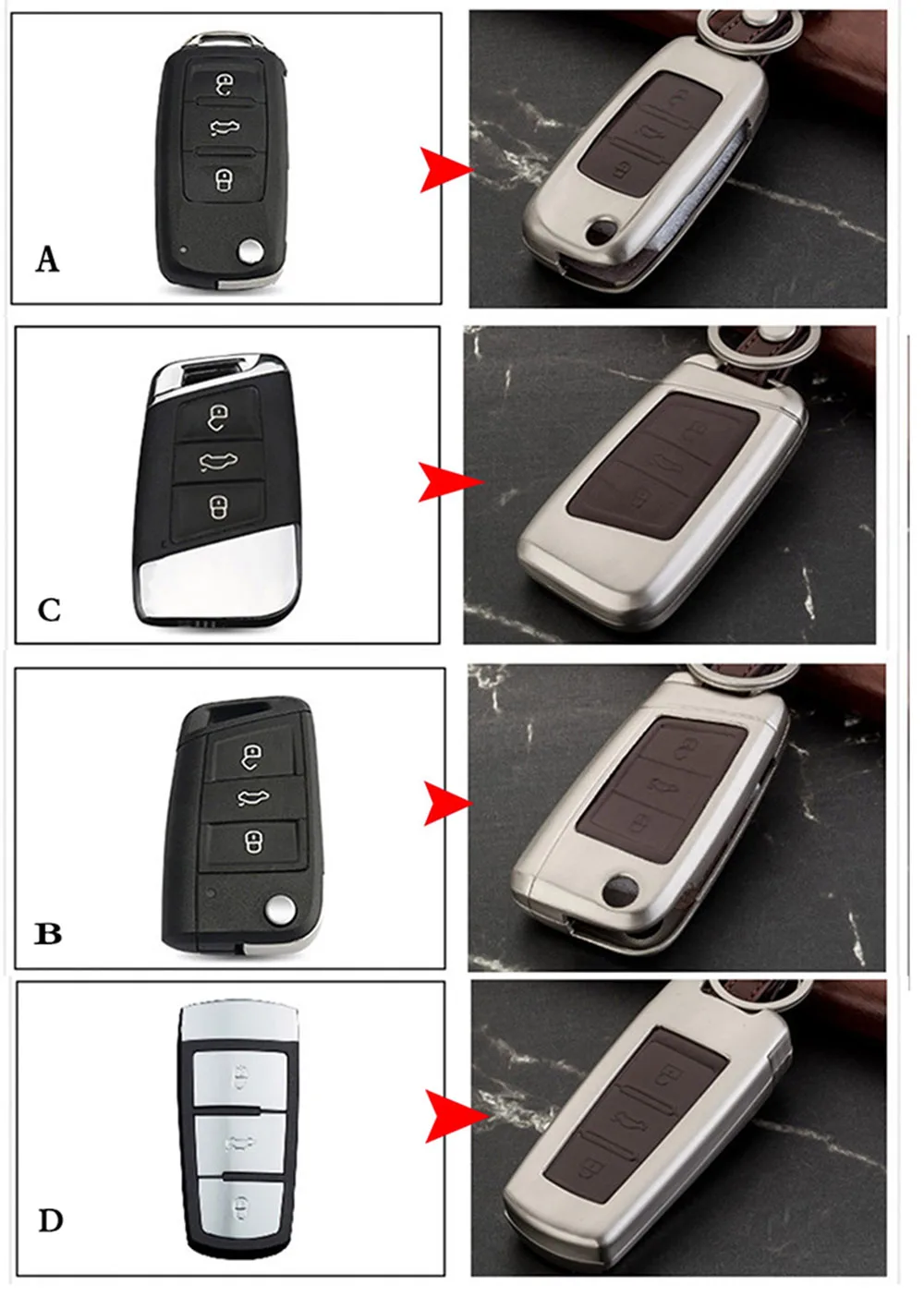 A

C

B

D