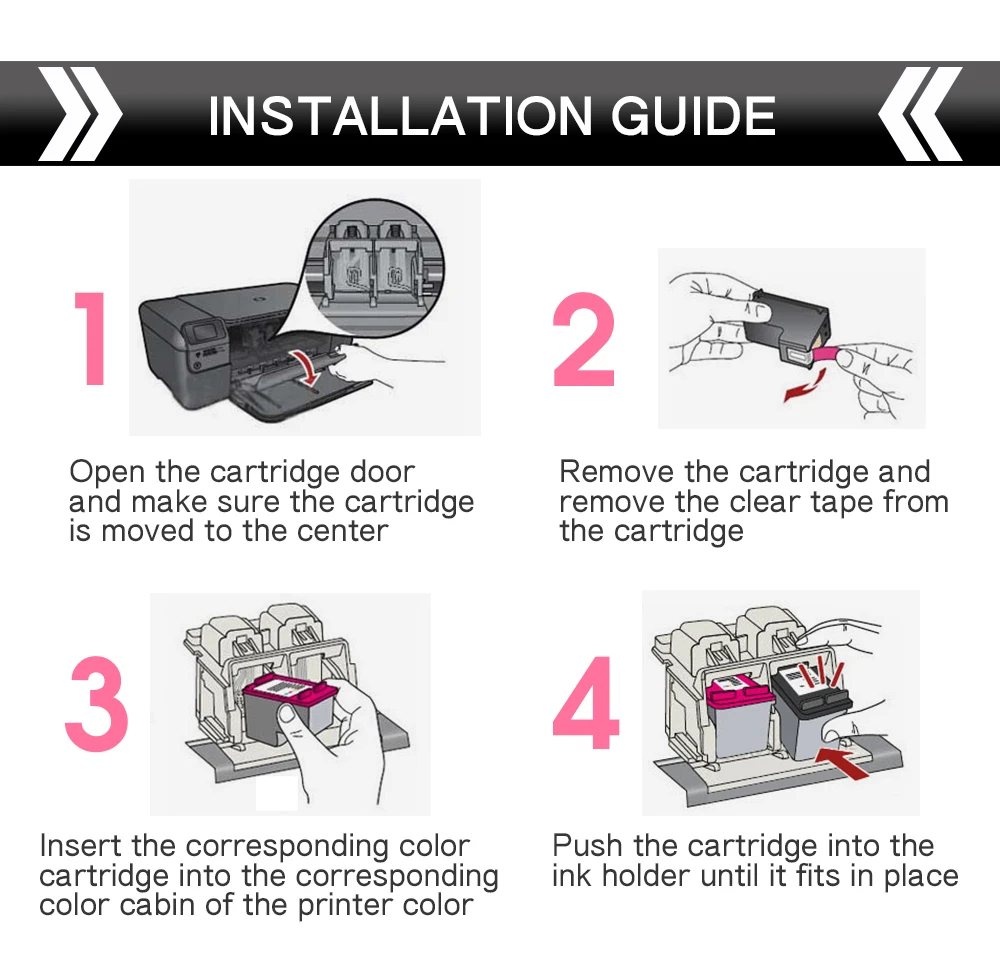 INSTALLATION GUIDE

1

Open the cartridge door and make sure the cartridge is moved to the center

2

Remove the cartridge and remove the clear tape from the cartridge

3

Insert the corresponding color cartridge into the corresponding color cabin of the printer color

4

Push the cartridge into the ink holder until it fits in place