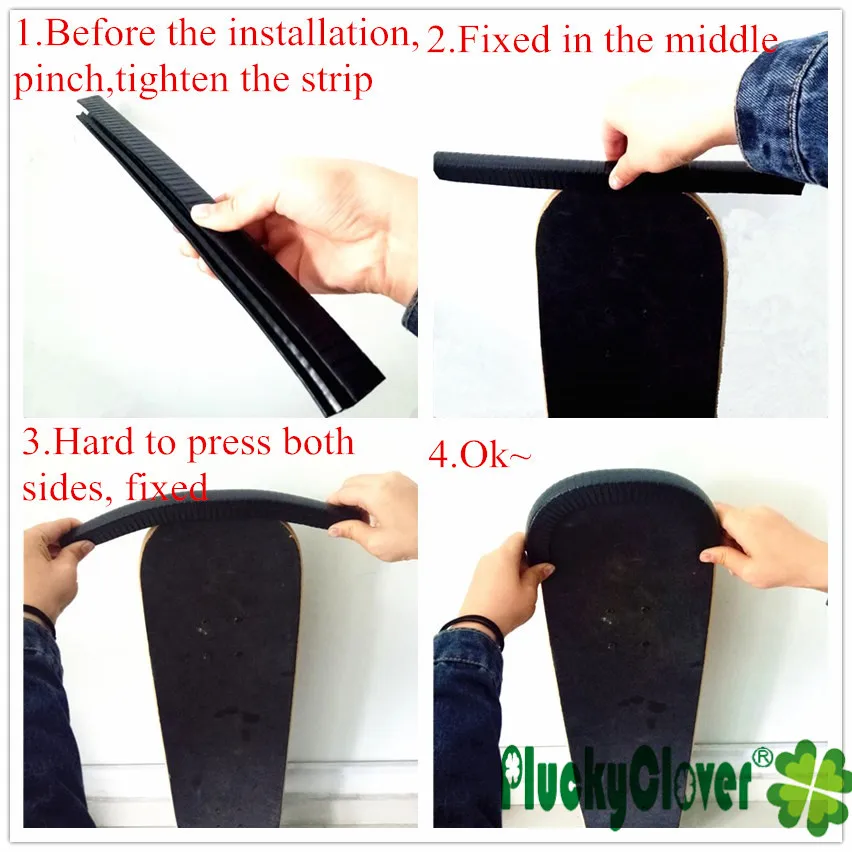 1.Before the installation, pinch,tighten the strip

2.Fixed in the middle

3.Hard to press both sides, fixed

4.Ok~

PluckyClover®