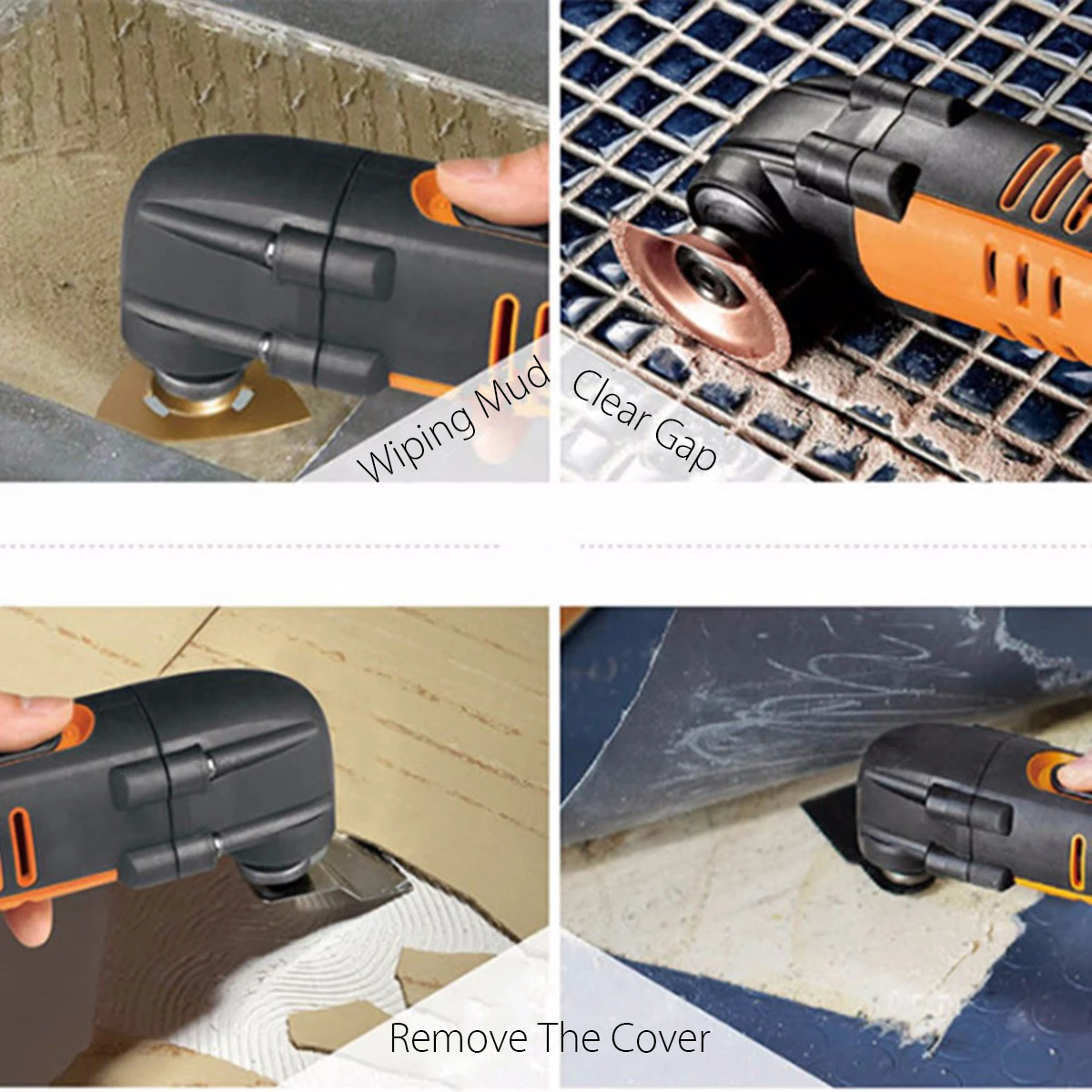 Wiping Mud

Clear Gap

Remove The Cover