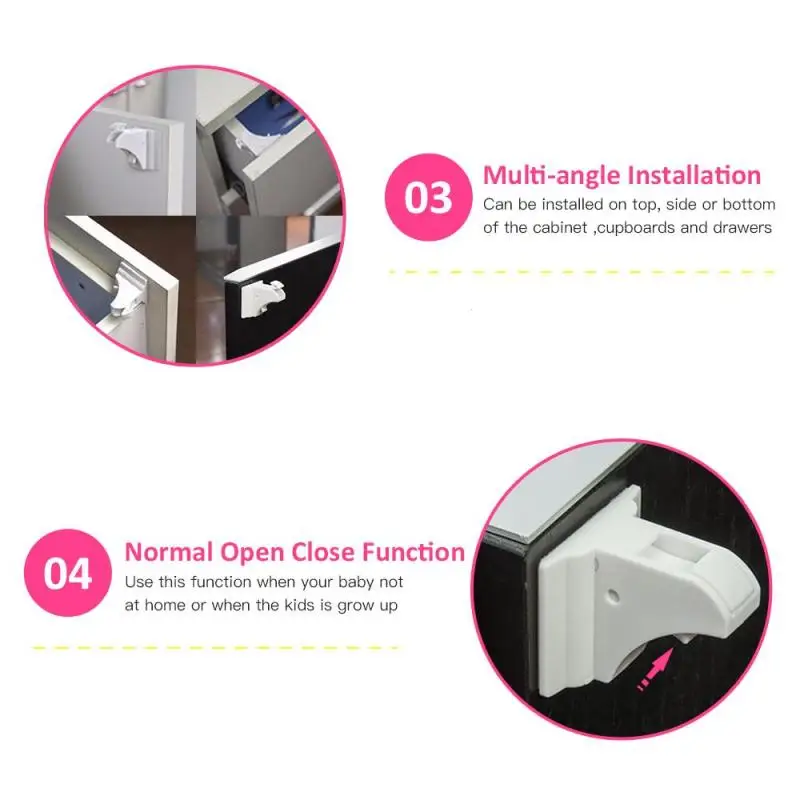 03

Multi-angle Installation

Can be installed on top, side or bottom of the cabinet ,cupboards and drawers

04

Normal Open Close Function

Use this function when your baby not at home or when the kids is grow up