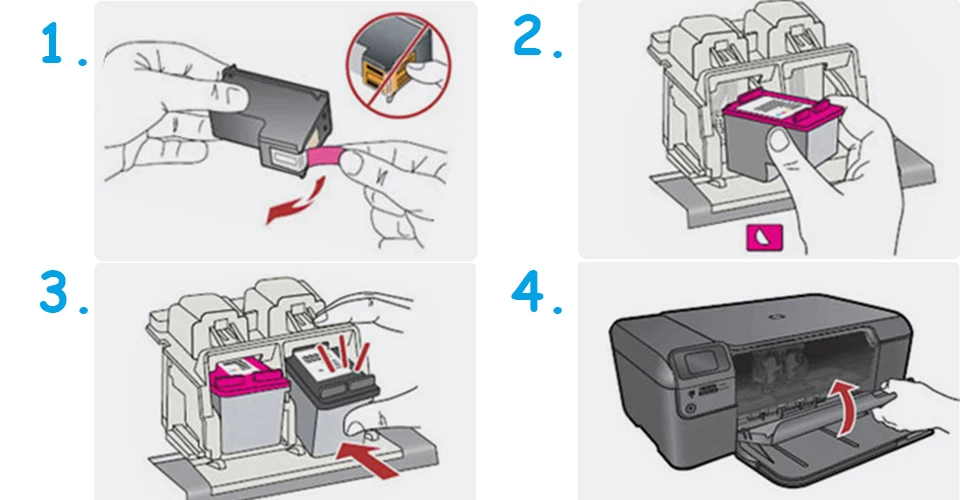 1.

2.

3.

4.