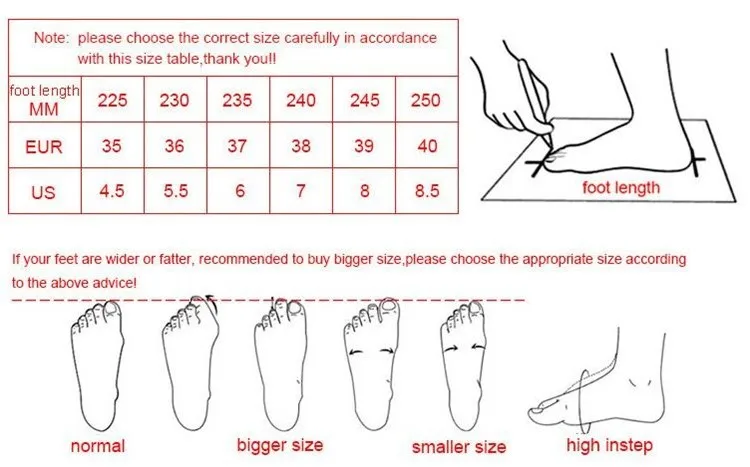 Note: please choose the correct size carefully in accordance with this size table,thank you!!

| foot length MM | 225 | 230 | 235 | 240 | 245 | 250 |
|---|---|---|---|---|---|---|
| EUR | 35 | 36 | 37 | 38 | 39 | 40 |
| US | 4.5 | 5.5 | 6 | 7 | 8 | 8.5 |

foot length

If your feet are wider or fatter, recommended to buy bigger size,please choose the appropriate size according to the above advice!

normal

bigger size

smaller size

high instep