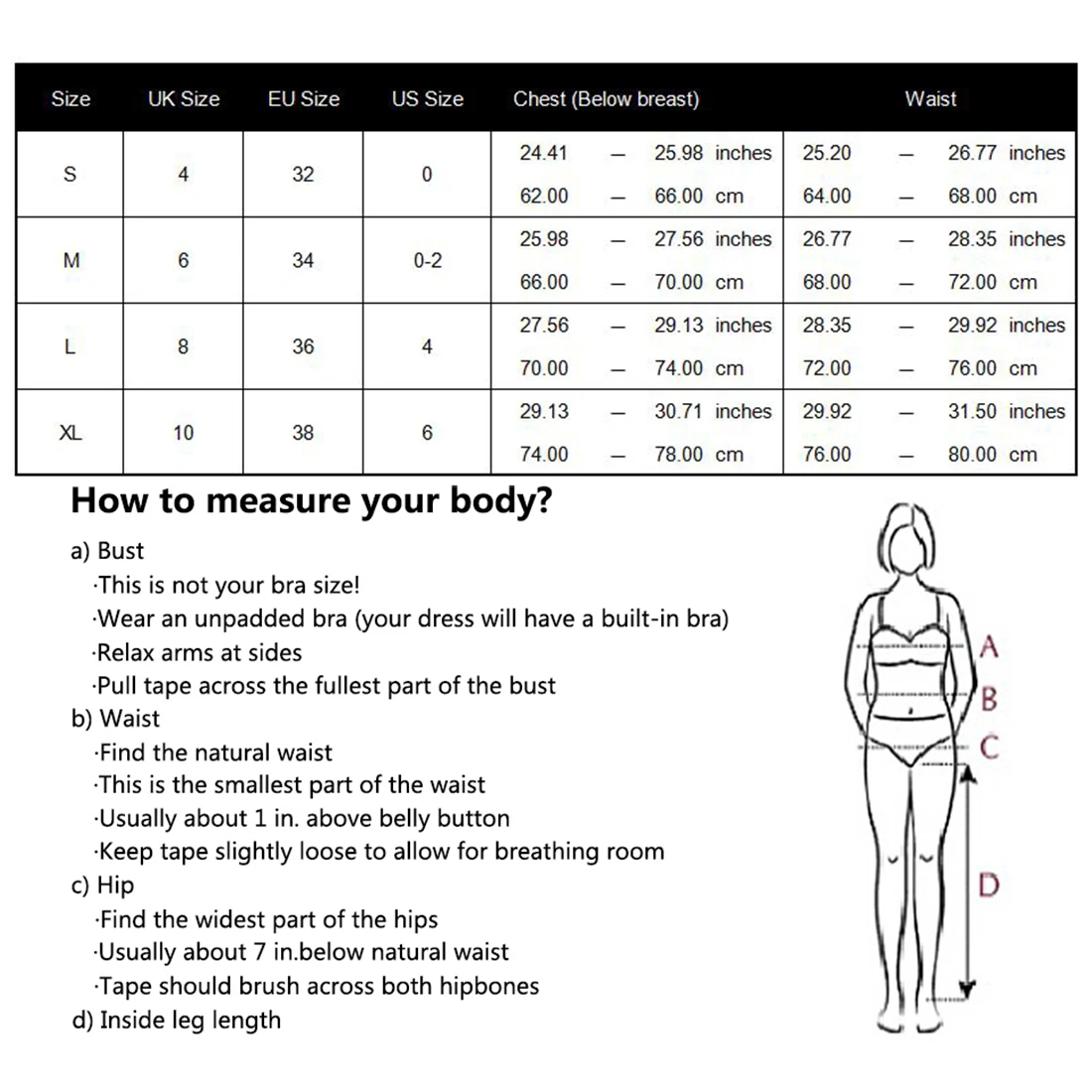 | Size | UK Size | EU Size | US Size | Chest (Below breast) | Waist |
|---|---|---|---|---|---|
| S | 4 | 32 | 0 | 24.41 — 25.98 inches<br>62.00 — 66.00 cm | 25.20 — 26.77 inches<br>64.00 — 68.00 cm |
| M | 6 | 34 | 0-2 | 25.98 — 27.56 inches<br>66.00 — 70.00 cm | 26.77 — 28.35 inches<br>68.00 — 72.00 cm |
| L | 8 | 36 | 4 | 27.56 — 29.13 inches<br>70.00 — 74.00 cm | 28.35 — 29.92 inches<br>72.00 — 76.00 cm |
| XL | 10 | 38 | 6 | 29.13 — 30.71 inches<br>74.00 — 78.00 cm | 29.92 — 31.50 inches<br>76.00 — 80.00 cm |

How to measure your body?

a) Bust
·This is not your bra size!
·Wear an unpadded bra (your dress will have a built-in bra)
·Relax arms at sides
·Pull tape across the fullest part of the bust
b) Waist
·Find the natural waist
·This is the smallest part of the waist
·Usually about 1 in. above belly button
·Keep tape slightly loose to allow for breathing room
c) Hip
·Find the widest part of the hips
·Usually about 7 in.below natural waist
·Tape should brush across both hipbones
d) Inside leg length

A
B
C
D