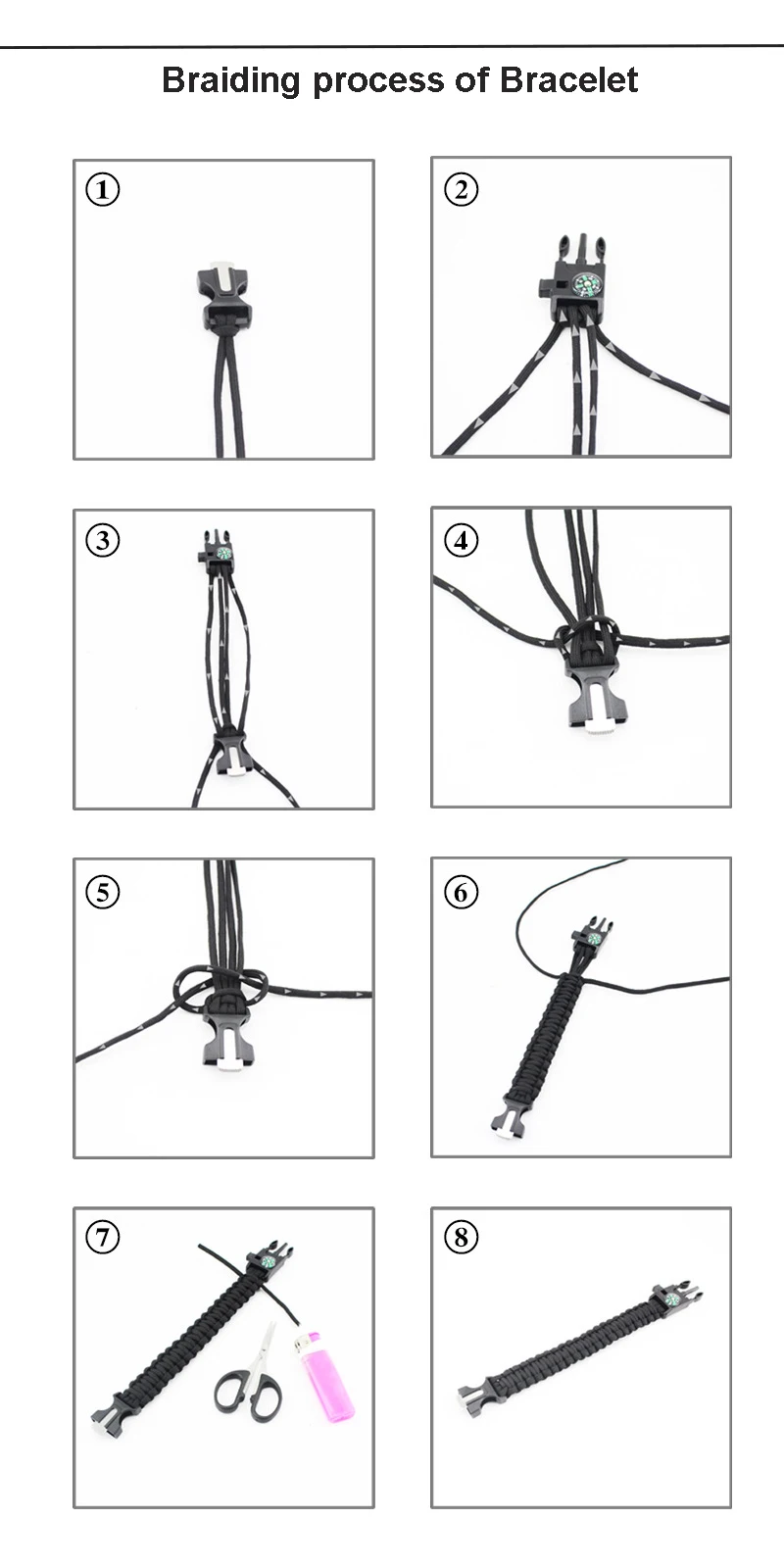 Braiding process of Bracelet

①

②

③

④

⑤

⑥

⑦

⑧