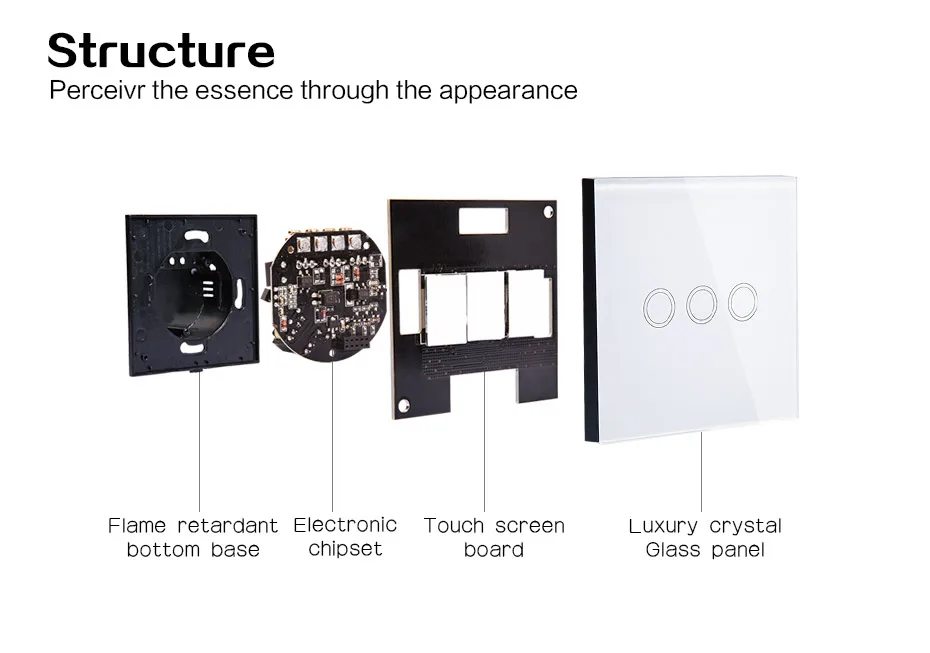 Structure
Perceivr the essence through the appearance

Flame retardant bottom base

Electronic chipset

Touch screen board

Luxury crystal Glass panel