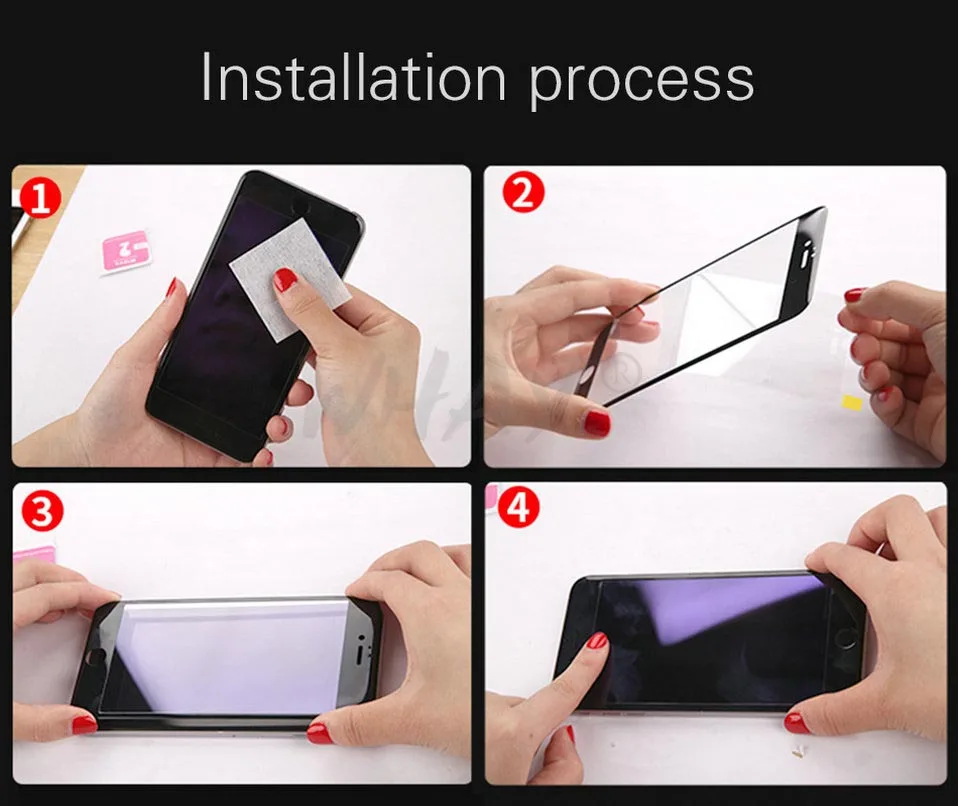 Installation process

1

2

3

4