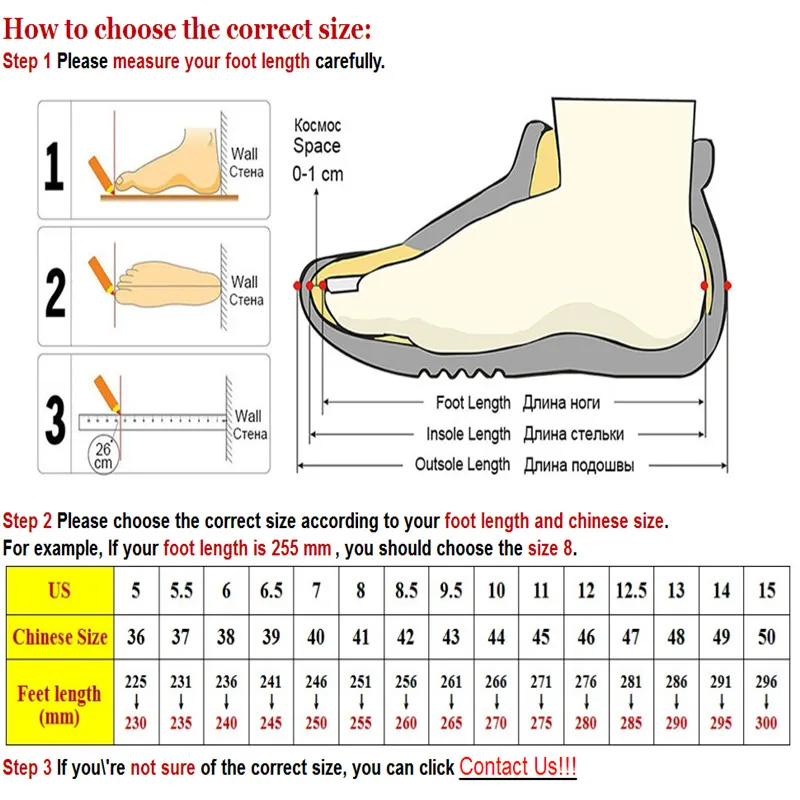 How to choose the correct size:
Step 1 Please measure your foot length carefully.

1
Wall
Стена

2
Wall
Стена

3
Wall
Стена
26 cm

Космос
Space
0-1 cm

Foot Length Длина ноги
Insole Length Длина стельки
Outsole Length Длина подошвы

Step 2 Please choose the correct size according to your foot length and chinese size.
For example, If your foot length is 255 mm , you should choose the size 8.

| US | 5 | 5.5 | 6 | 6.5 | 7 | 8 | 8.5 | 9.5 | 10 | 11 | 12 | 12.5 | 13 | 14 | 15 |
|---|---|---|---|---|---|---|---|---|---|---|---|---|---|---|---|
| Chinese Size | 36 | 37 | 38 | 39 | 40 | 41 | 42 | 43 | 44 | 45 | 46 | 47 | 48 | 49 | 50 |
| Feet length (mm) | 225 ↓ 230 | 231 ↓ 235 | 236 ↓ 240 | 241 ↓ 245 | 246 ↓ 250 | 251 ↓ 255 | 256 ↓ 260 | 261 ↓ 265 | 266 ↓ 270 | 271 ↓ 275 | 276 ↓ 280 | 281 ↓ 285 | 286 ↓ 290 | 291 ↓ 295 | 296 ↓ 300 |

Step 3 If you\'re not sure of the correct size, you can click Contact Us!!!