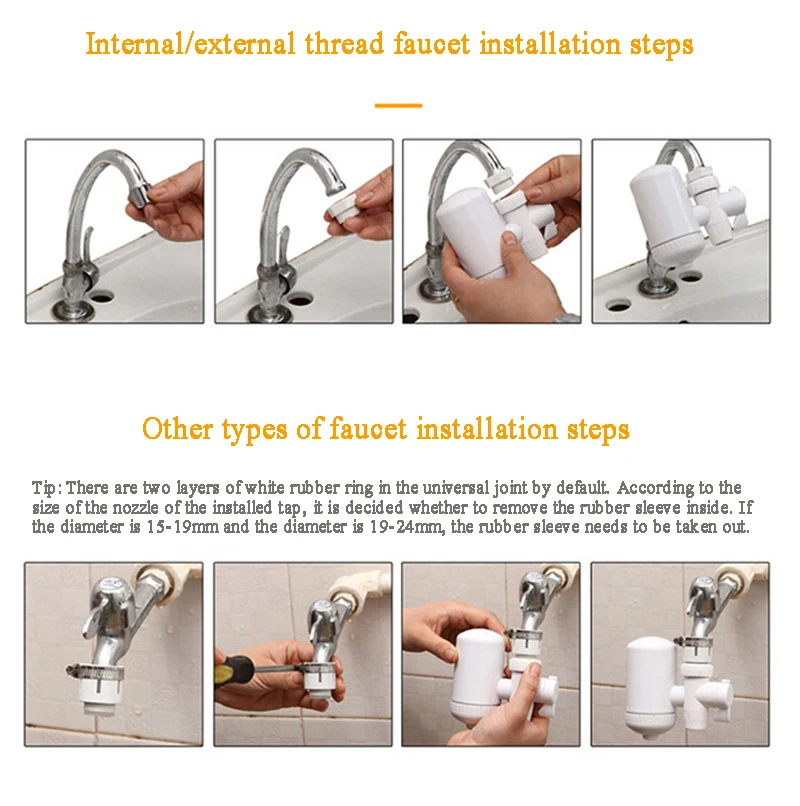 Internal/external thread faucet installation steps

Other types of faucet installation steps

Tip: There are two layers of white rubber ring in the universal joint by default. According to the size of the nozzle of the installed tap, it is decided whether to remove the rubber sleeve inside. If the diameter is 15-19mm and the diameter is 19-24mm, the rubber sleeve needs to be taken out.