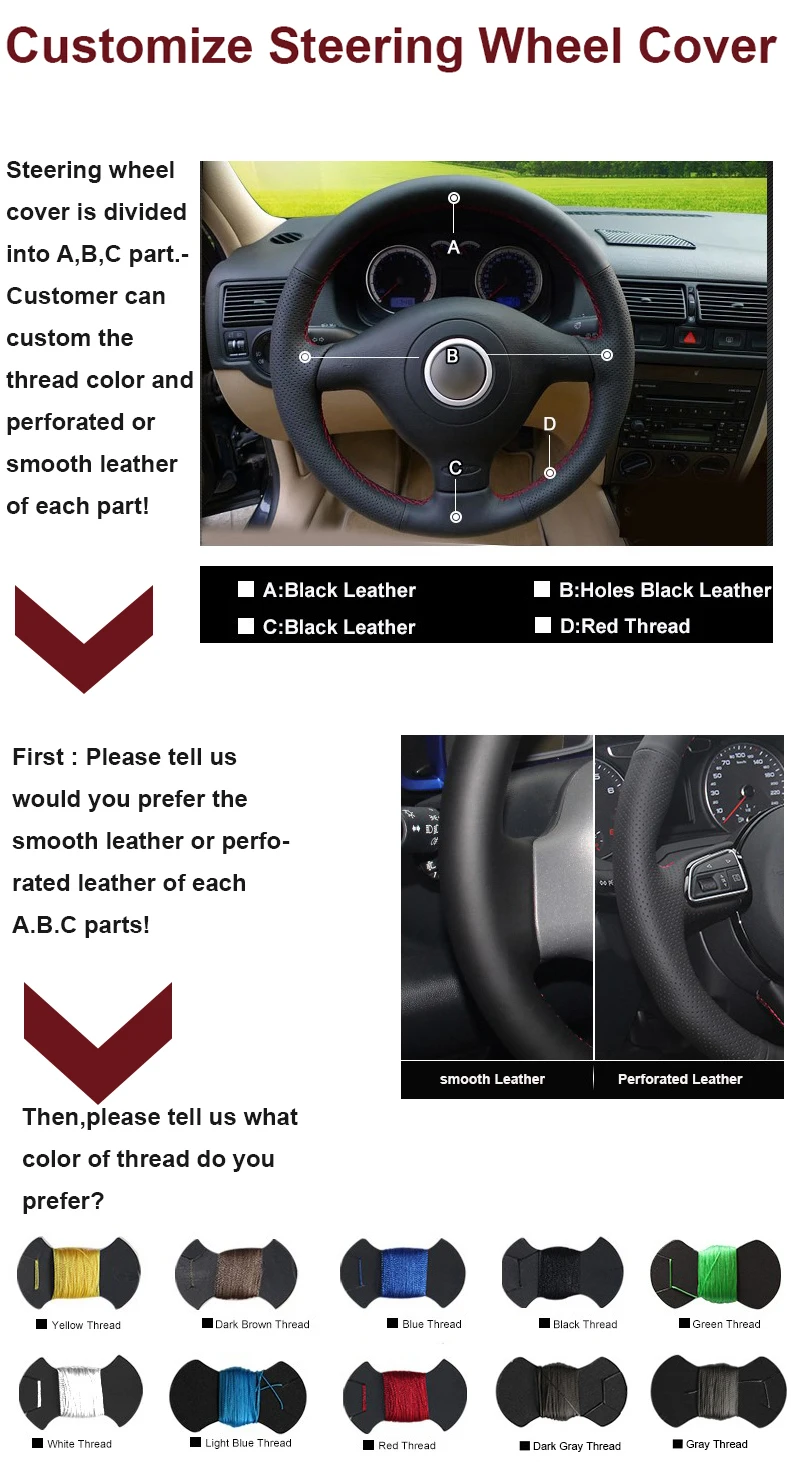 Customize Steering Wheel Cover

Steering wheel cover is divided into A,B,C part.- Customer can custom the thread color and perforated or smooth leather of each part!

A

B

C

D

A:Black Leather
B:Holes Black Leather
C:Black Leather
D:Red Thread

First : Please tell us would you prefer the smooth leather or perforated leather of each A.B.C parts!

smooth Leather
Perforated Leather

Then,please tell us what color of thread do you prefer?

Yellow Thread
Dark Brown Thread
Blue Thread
Black Thread
Green Thread
White Thread
Light Blue Thread
Red Thread
Dark Gray Thread
Gray Thread