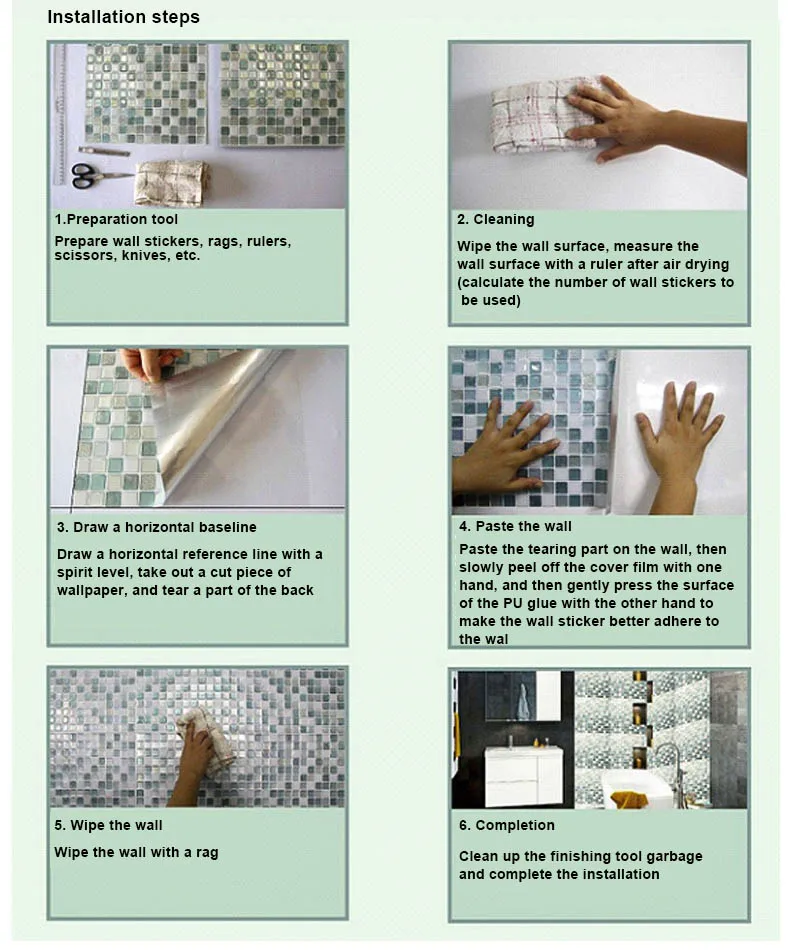 Installation steps

1.Preparation tool

Prepare wall stickers, rags, rulers, scissors, knives, etc.

2. Cleaning

Wipe the wall surface, measure the wall surface with a ruler after air drying (calculate the number of wall stickers to be used)

3. Draw a horizontal baseline

Draw a horizontal reference line with a spirit level, take out a cut piece of wallpaper, and tear a part of the back

4. Paste the wall

Paste the tearing part on the wall, then slowly peel off the cover film with one hand, and then gently press the surface of the PU glue with the other hand to make the wall sticker better adhere to the wal

5. Wipe the wall

Wipe the wall with a rag

6. Completion

Clean up the finishing tool garbage and complete the installation