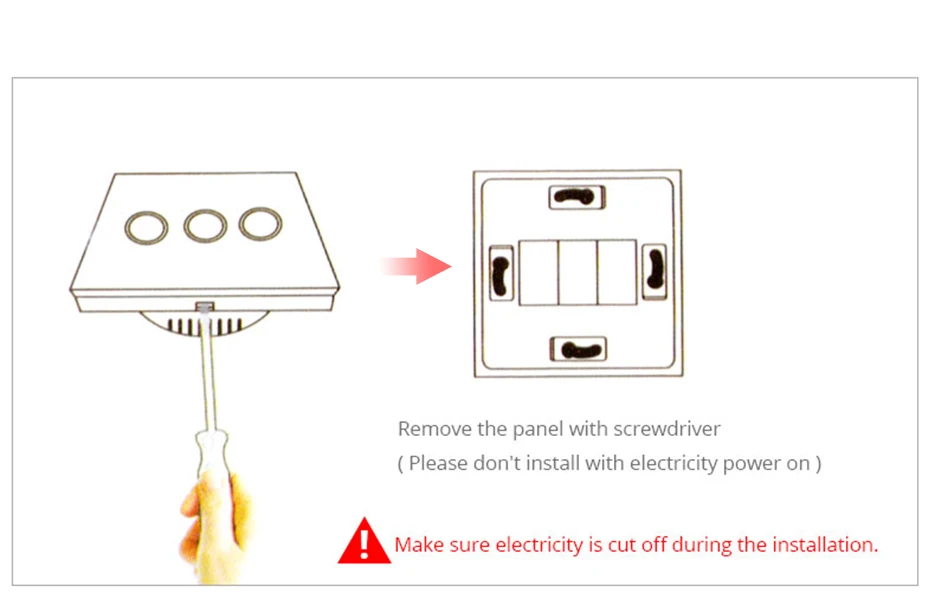 Remove the panel with screwdriver
( Please don't install with electricity power on )

!
Make sure electricity is cut off during the installation.