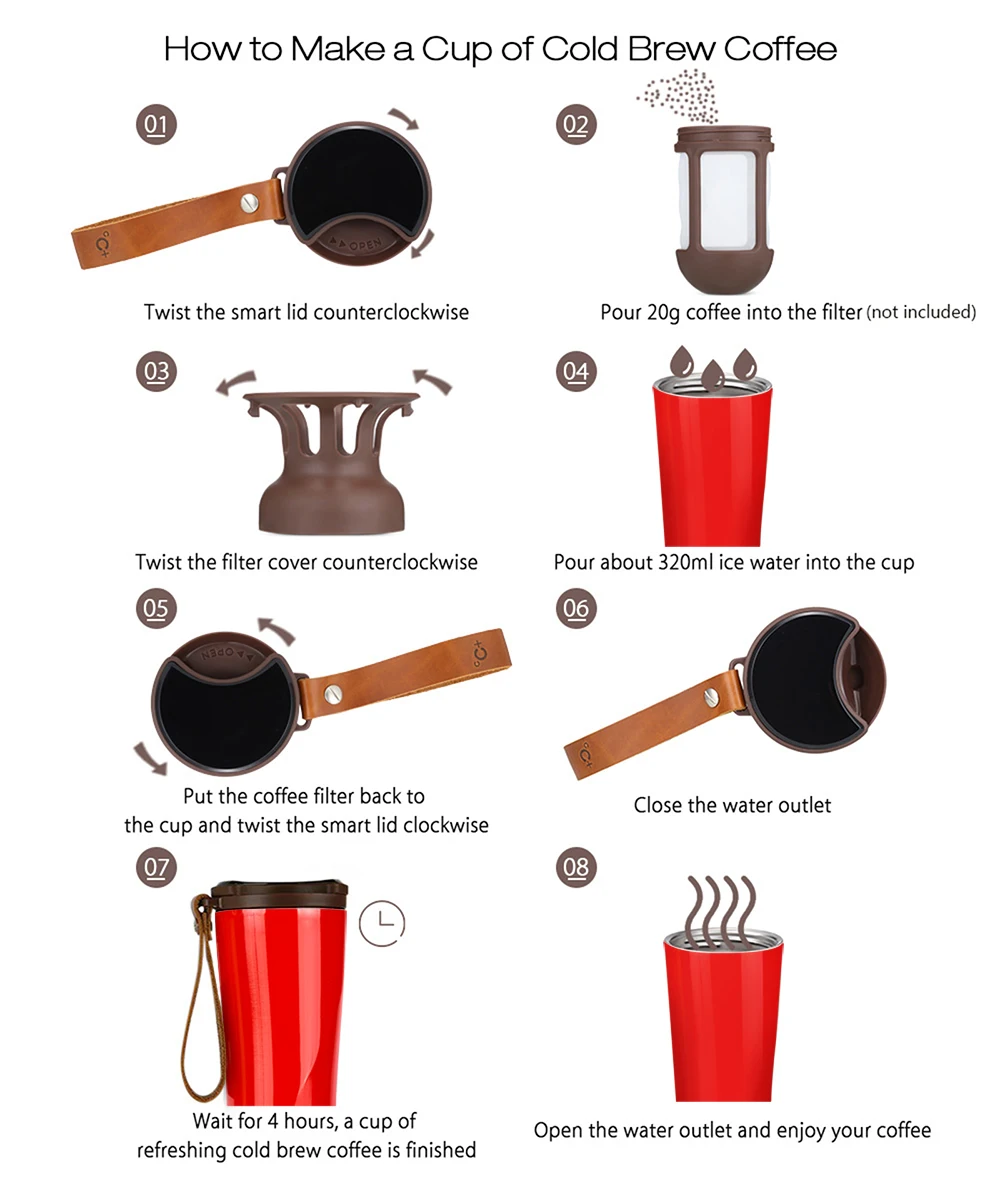 How to Make a Cup of Cold Brew Coffee

01

OPEN

Twist the smart lid counterclockwise

02

Pour 20g coffee into the filter (not included)

03

Twist the filter cover counterclockwise

04

Pour about 320ml ice water into the cup

05

OPEN

Put the coffee filter back to the cup and twist the smart lid clockwise

06

Close the water outlet

07

Wait for 4 hours, a cup of refreshing cold brew coffee is finished

08

Open the water outlet and enjoy your coffee