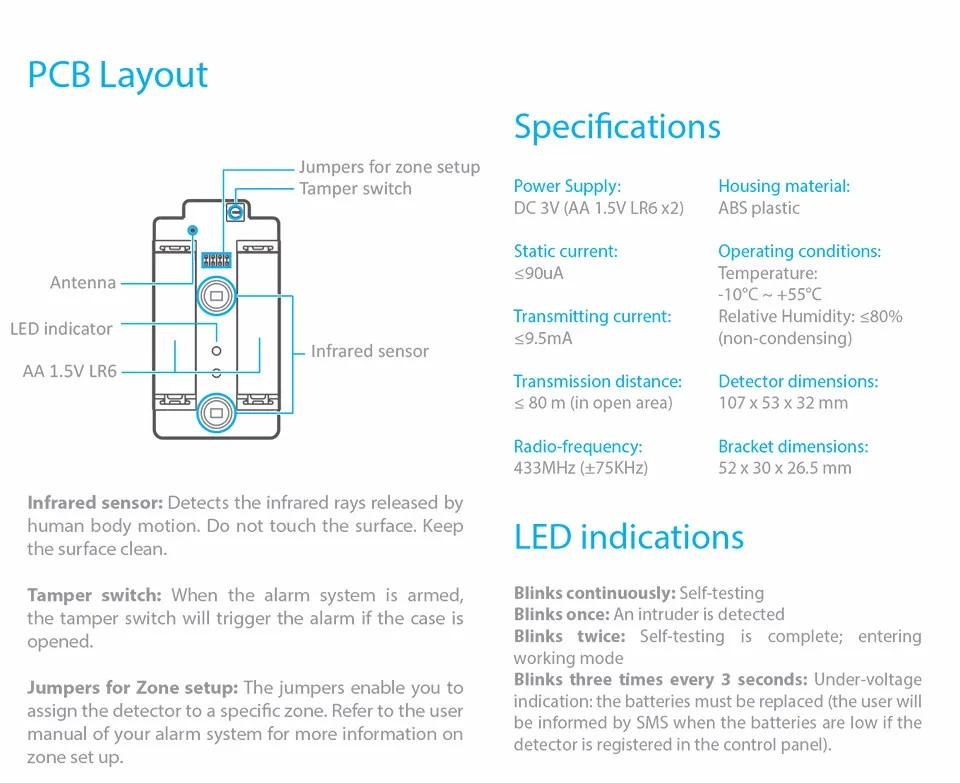 PCB Layout

Jumpers for zone setup
Tamper switch
Antenna
LED indicator
AA 1.5V LR6
Infrared sensor

Infrared sensor: Detects the infrared rays released by human body motion. Do not touch the surface. Keep the surface clean.

Tamper switch: When the alarm system is armed, the tamper switch will trigger the alarm if the case is opened.

Jumpers for Zone setup: The jumpers enable you to assign the detector to a specific zone. Refer to the user manual of your alarm system for more information on zone set up.

Specifications

Power Supply:
DC 3V (AA 1.5V LR6 x2)

Static current:
≤90uA

Transmitting current:
≤9.5mA

Transmission distance:
≤ 80 m (in open area)

Radio-frequency:
433MHz (±75KHz)

Housing material:
ABS plastic

Operating conditions:
Temperature:
-10°C ~ +55°C
Relative Humidity: ≤80% (non-condensing)

Detector dimensions:
107 x 53 x 32 mm

Bracket dimensions:
52 x 30 x 26.5 mm

LED indications

Blinks continuously: Self-testing
Blinks once: An intruder is detected
Blinks twice: Self-testing is complete; entering working mode
Blinks three times every 3 seconds: Under-voltage indication: the batteries must be replaced (the user will be informed by SMS when the batteries are low if the detector is registered in the control panel).