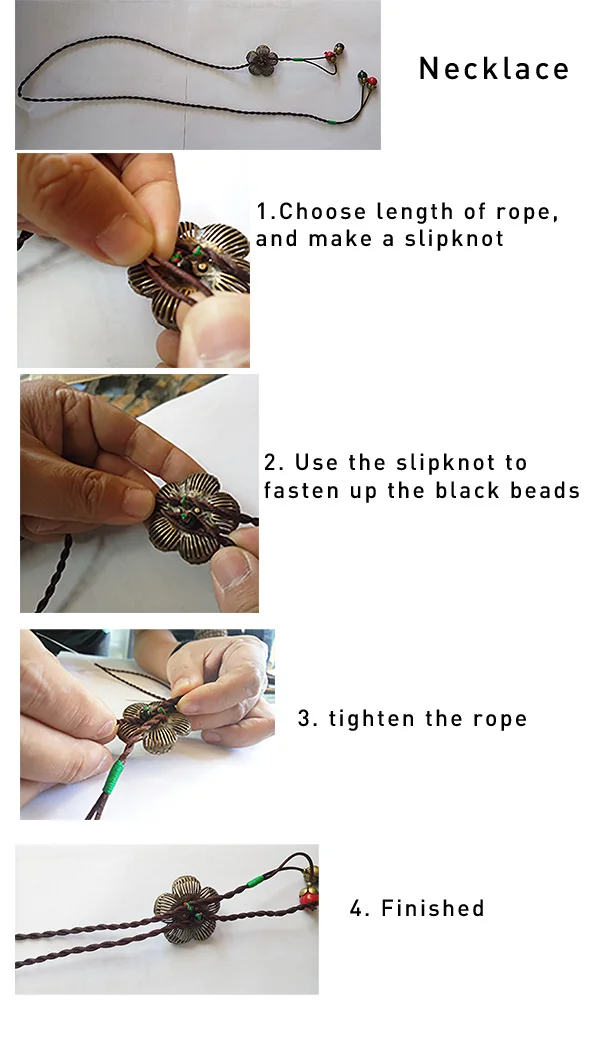 Necklace

1.Choose length of rope, and make a slipknot

2. Use the slipknot to fasten up the black beads

3. tighten the rope

4. Finished