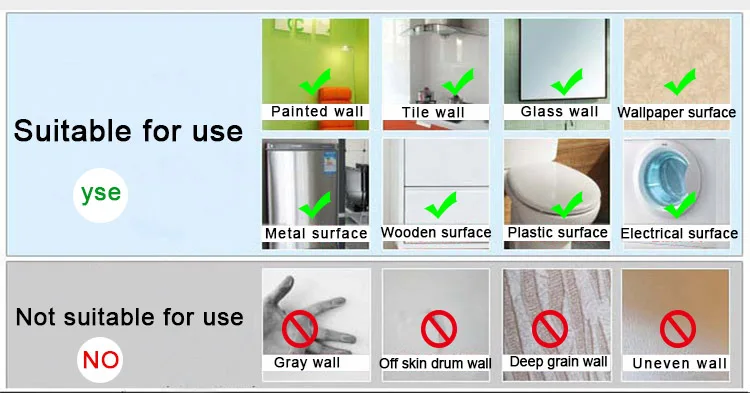 Suitable for use

yse

Painted wall

Tile wall

Glass wall

Wallpaper surface

Metal surface

Wooden surface

Plastic surface

Electrical surface

Not suitable for use

NO

Gray wall

Off skin drum wall

Deep grain wall

Uneven wall