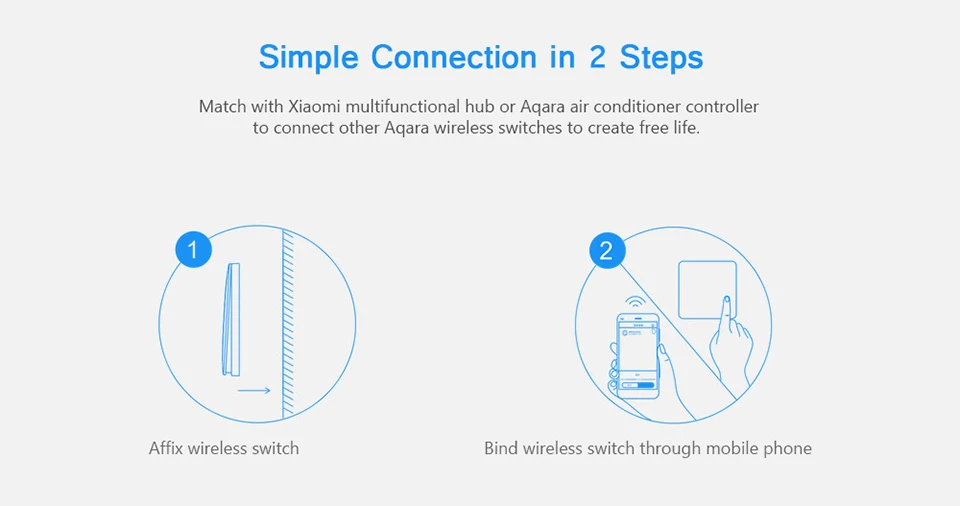 Simple Connection in 2 Steps

Match with Xiaomi multifunctional hub or Aqara air conditioner controller to connect other Aqara wireless switches to create free life.

1

Affix wireless switch

2

Bind wireless switch through mobile phone