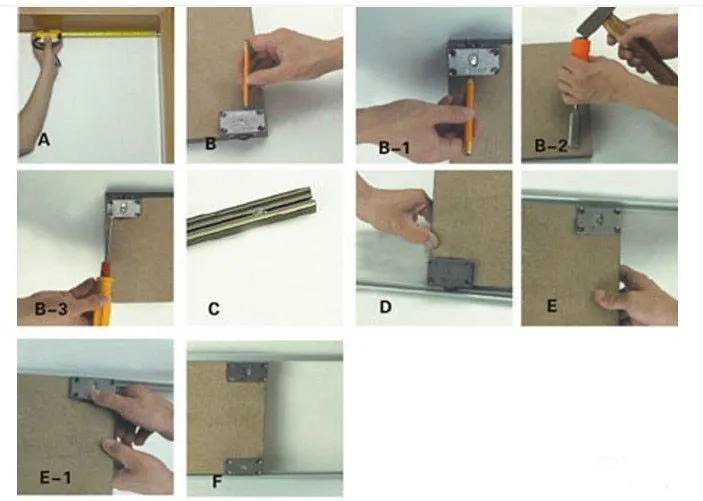 A

B

B-1

B-2

B-3

C

D

E

E-1

F