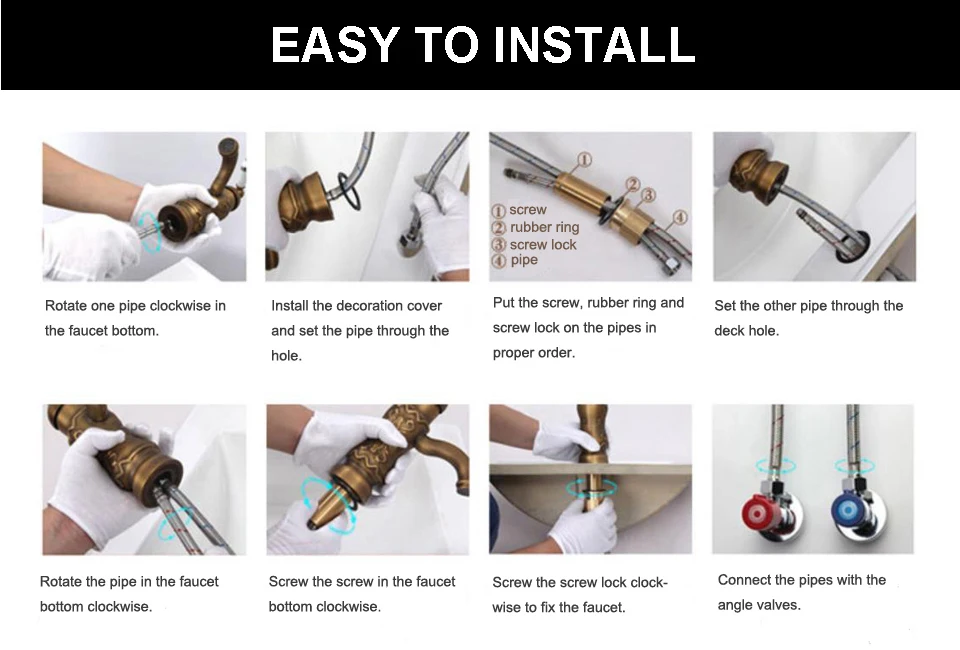 EASY TO INSTALL

Rotate one pipe clockwise in the faucet bottom.

Install the decoration cover and set the pipe through the hole.

① ② ③ ④
① screw
② rubber ring
③ screw lock
④ pipe

Put the screw, rubber ring and screw lock on the pipes in proper order.

Set the other pipe through the deck hole.

Rotate the pipe in the faucet bottom clockwise.

Screw the screw in the faucet bottom clockwise.

Screw the screw lock clockwise to fix the faucet.

Connect the pipes with the angle valves.