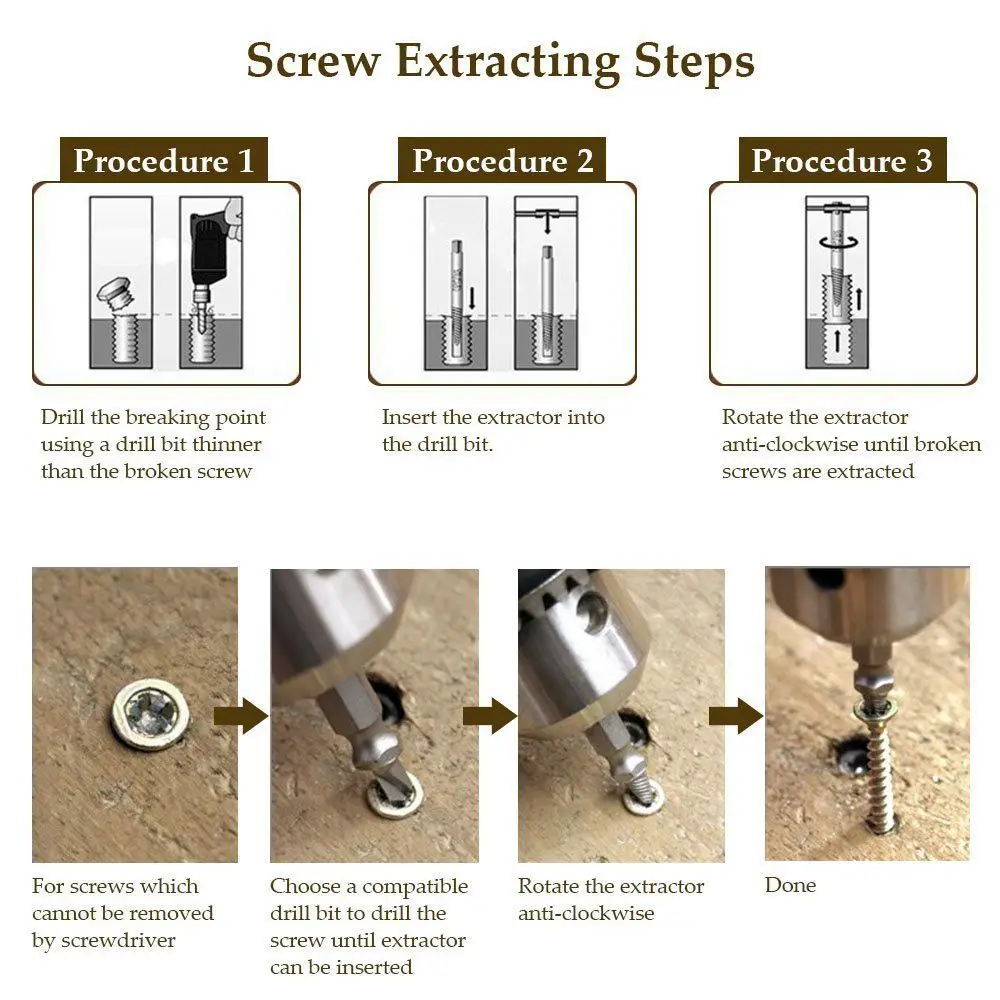 Screw Extracting Steps

Procedure 1

Drill the breaking point using a drill bit thinner than the broken screw

Procedure 2

Insert the extractor into the drill bit.

Procedure 3

Rotate the extractor anti-clockwise until broken screws are extracted

For screws which cannot be removed by screwdriver

Choose a compatible drill bit to drill the screw until extractor can be inserted

Rotate the extractor anti-clockwise

Done