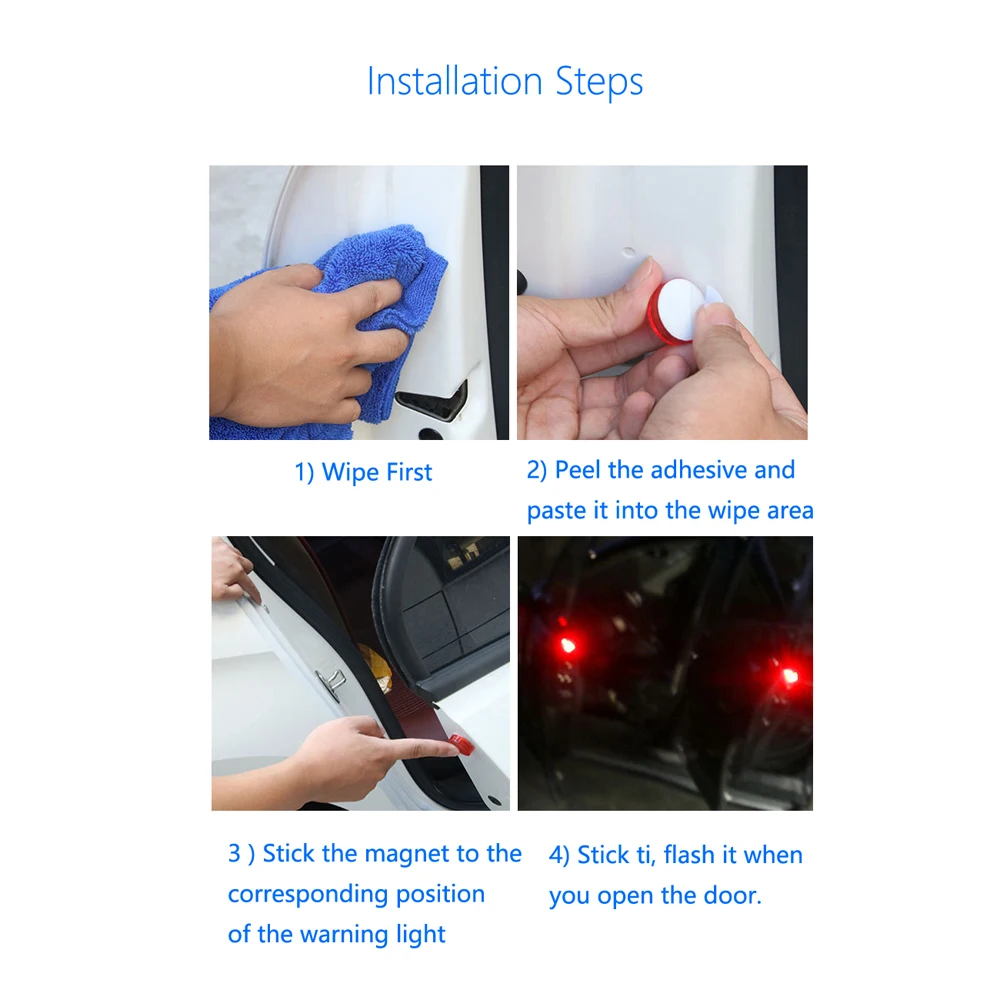 Installation Steps

1) Wipe First

2) Peel the adhesive and paste it into the wipe area

3 ) Stick the magnet to the corresponding position of the warning light

4) Stick ti, flash it when you open the door.