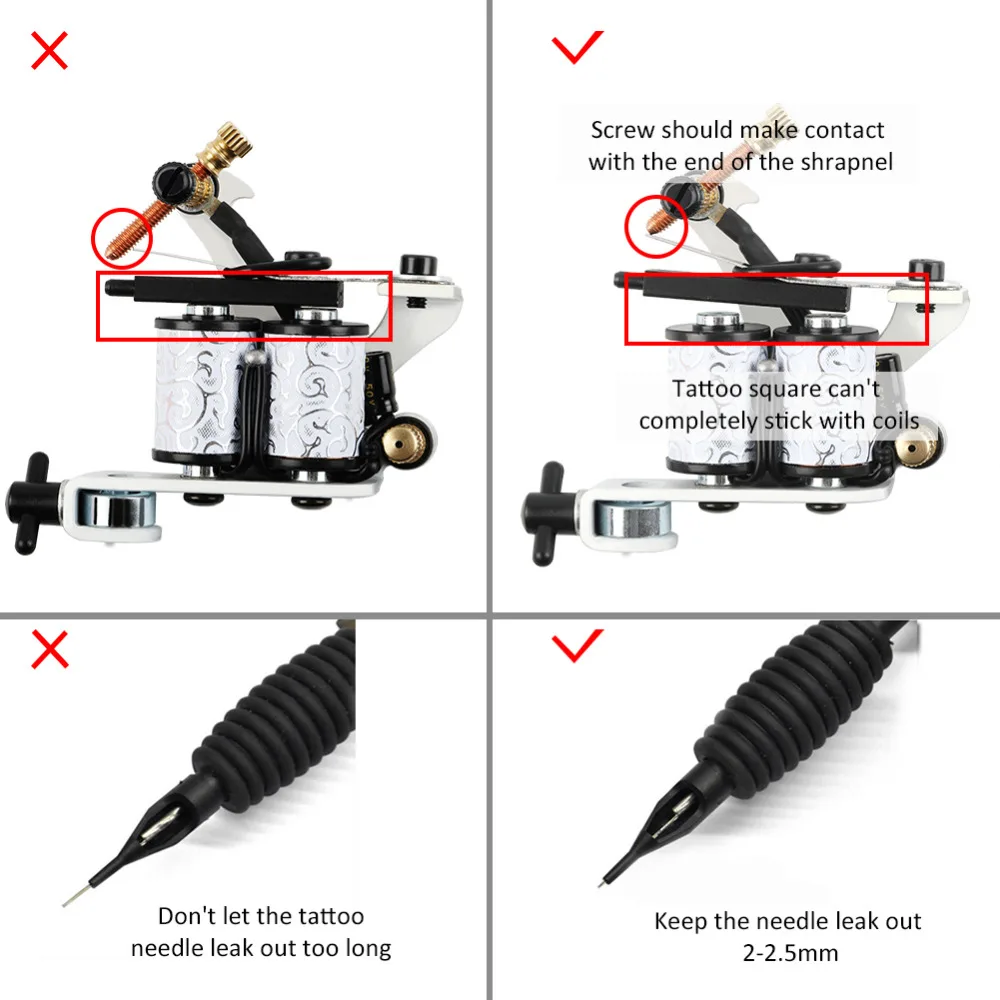 Screw should make contact with the end of the shrapnel

Tattoo square can't completely stick with coils

Don't let the tattoo needle leak out too long

Keep the needle leak out 2-2.5mm