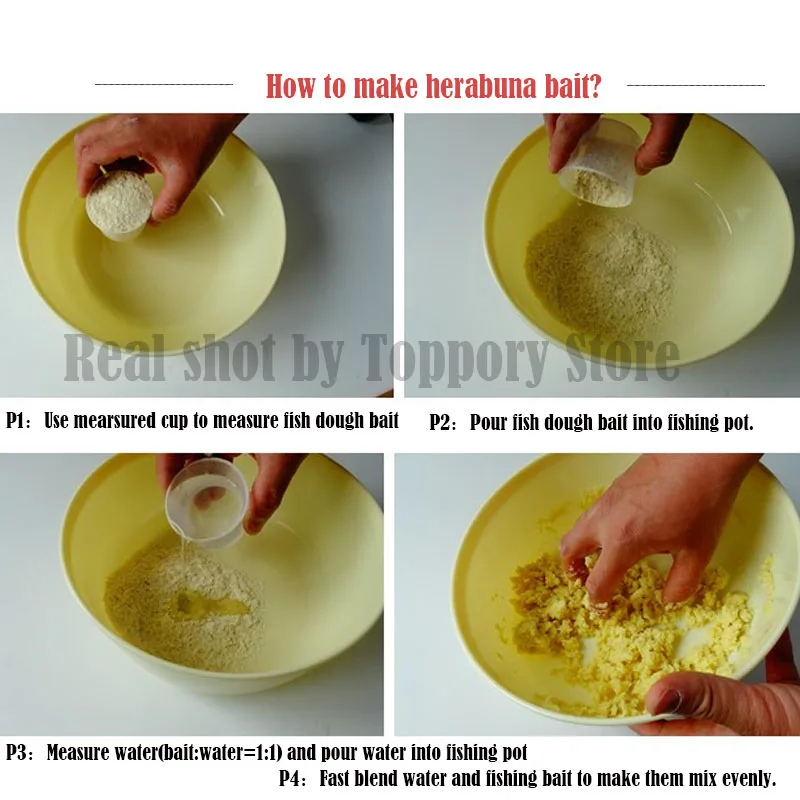 How to make herabuna bait?

Real shot by Toppory Store

P1: Use mearsured cup to measure fish dough bait

P2: Pour fish dough bait into fishing pot.

P3: Measure water(bait:water=1:1) and pour water into fishing pot

P4: Fast blend water and fishing bait to make them mix evenly.