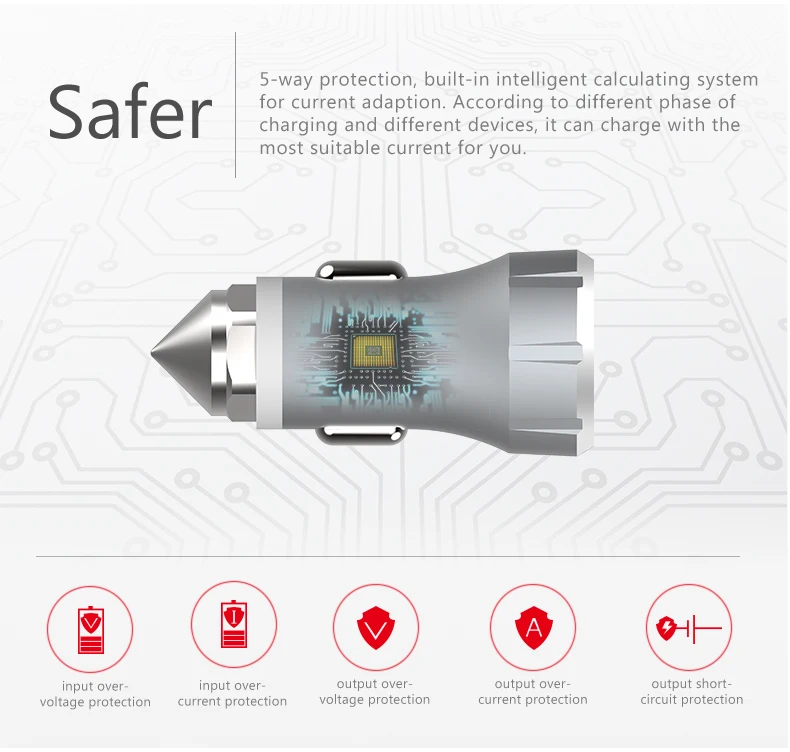 Safer

5-way protection, built-in intelligent calculating system for current adaption. According to different phase of charging and different devices, it can charge with the most suitable current for you.

V
input over-voltage protection

I
input over-current protection

V
output over-voltage protection

A
output over-current protection

output short-circuit protection