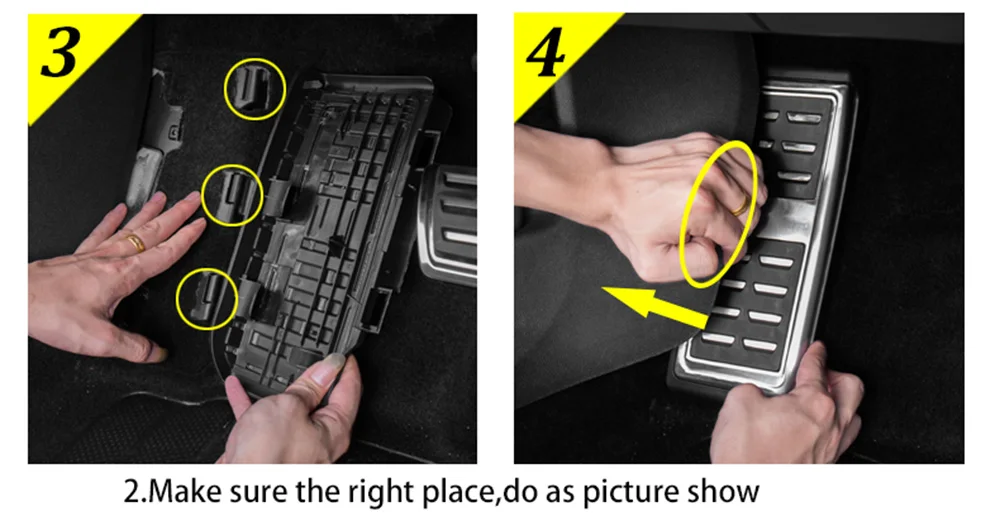 3

4

2.Make sure the right place,do as picture show