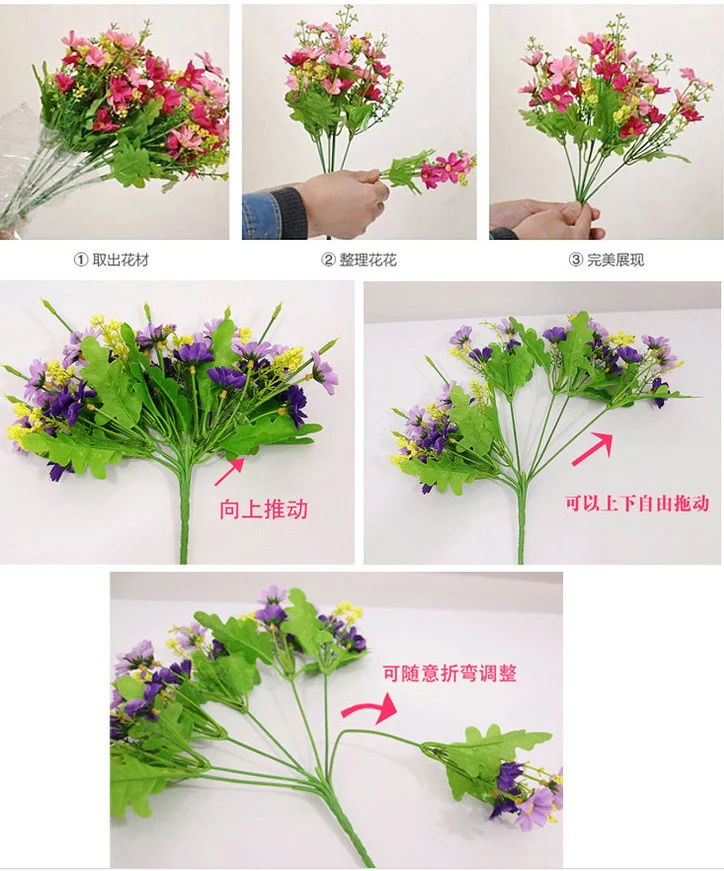 ① 取出花材

② 整理花花

③ 完美展现

向上推动

可以上下自由拖动

可随意折弯调整