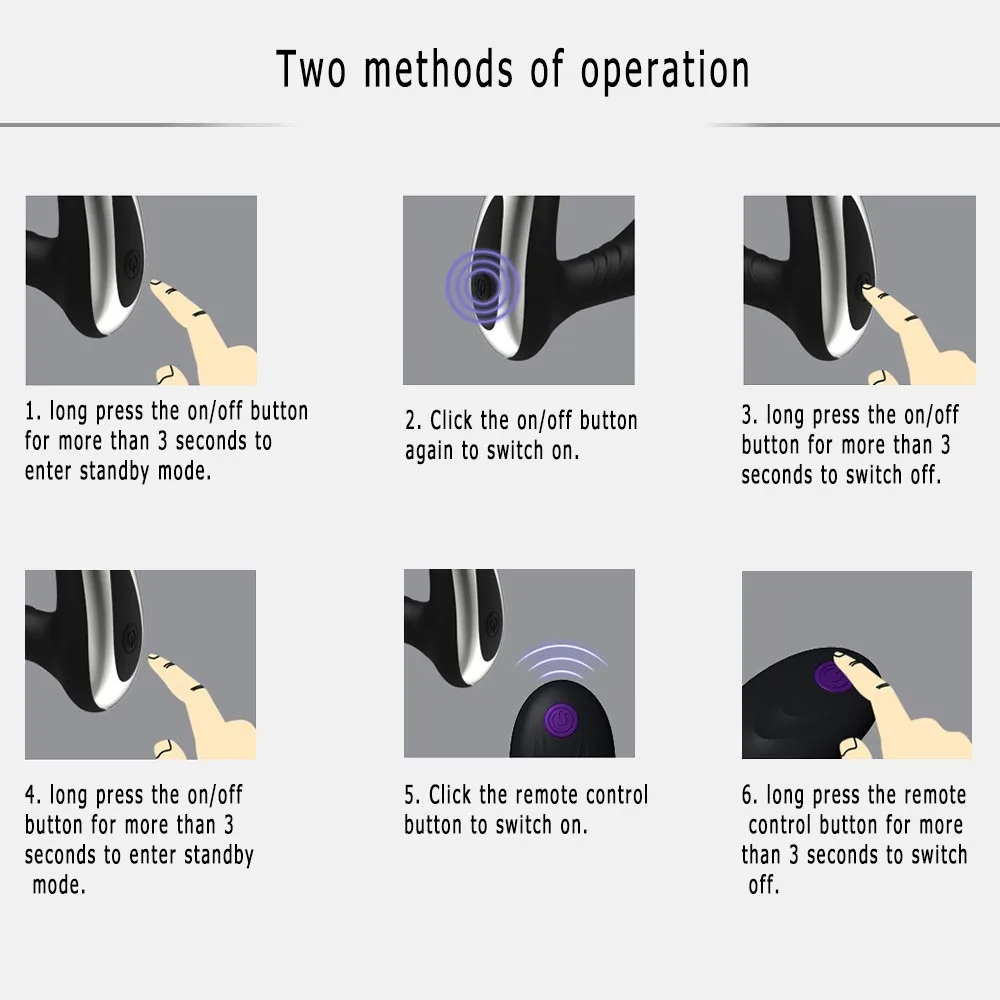 Two methods of operation

1. long press the on/off button for more than 3 seconds to enter standby mode.

2. Click the on/off button again to switch on.

3. long press the on/off button for more than 3 seconds to switch off.

4. long press the on/off button for more than 3 seconds to enter standby mode.

5. Click the remote control button to switch on.

6. long press the remote control button for more than 3 seconds to switch off.