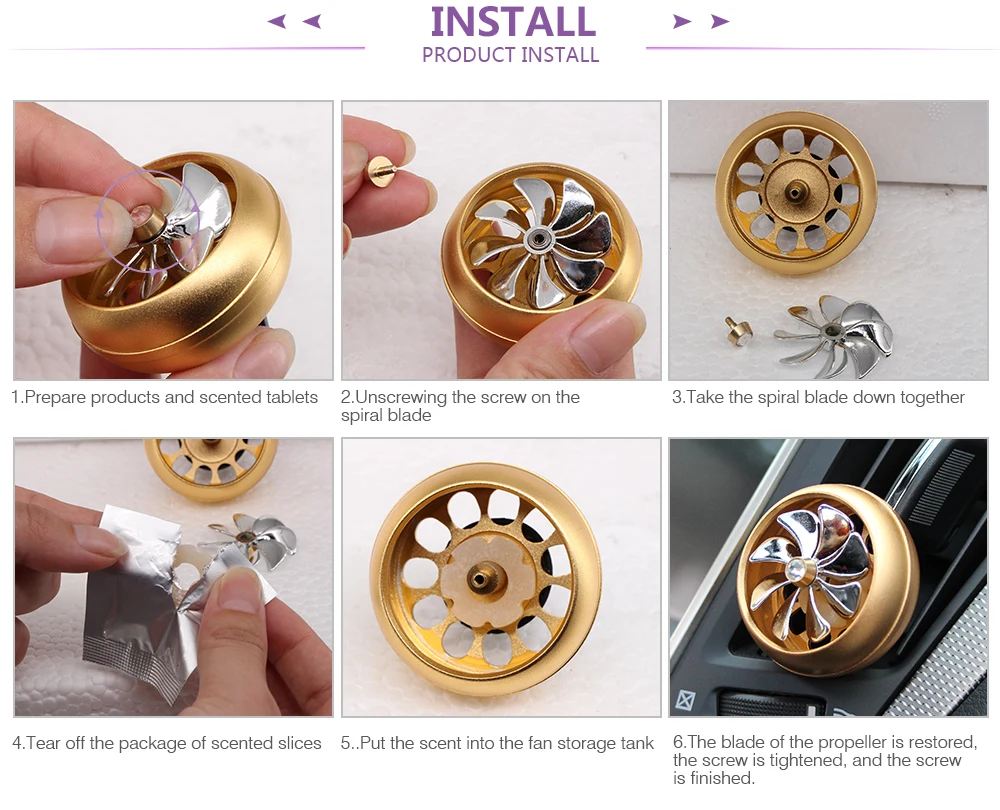 INSTALL
PRODUCT INSTALL

1.Prepare products and scented tablets

2.Unscrewing the screw on the spiral blade

3.Take the spiral blade down together

4.Tear off the package of scented slices

5..Put the scent into the fan storage tank

6.The blade of the propeller is restored, the screw is tightened, and the screw is finished.