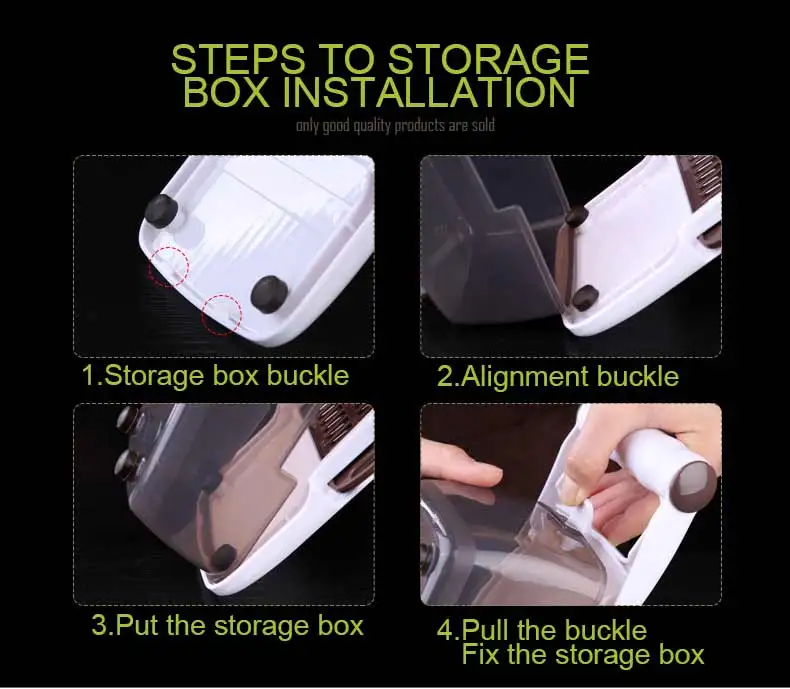 STEPS TO STORAGE BOX INSTALLATION

only good quality products are sold

1.Storage box buckle

2.Alignment buckle

3.Put the storage box

4.Pull the buckle
Fix the storage box