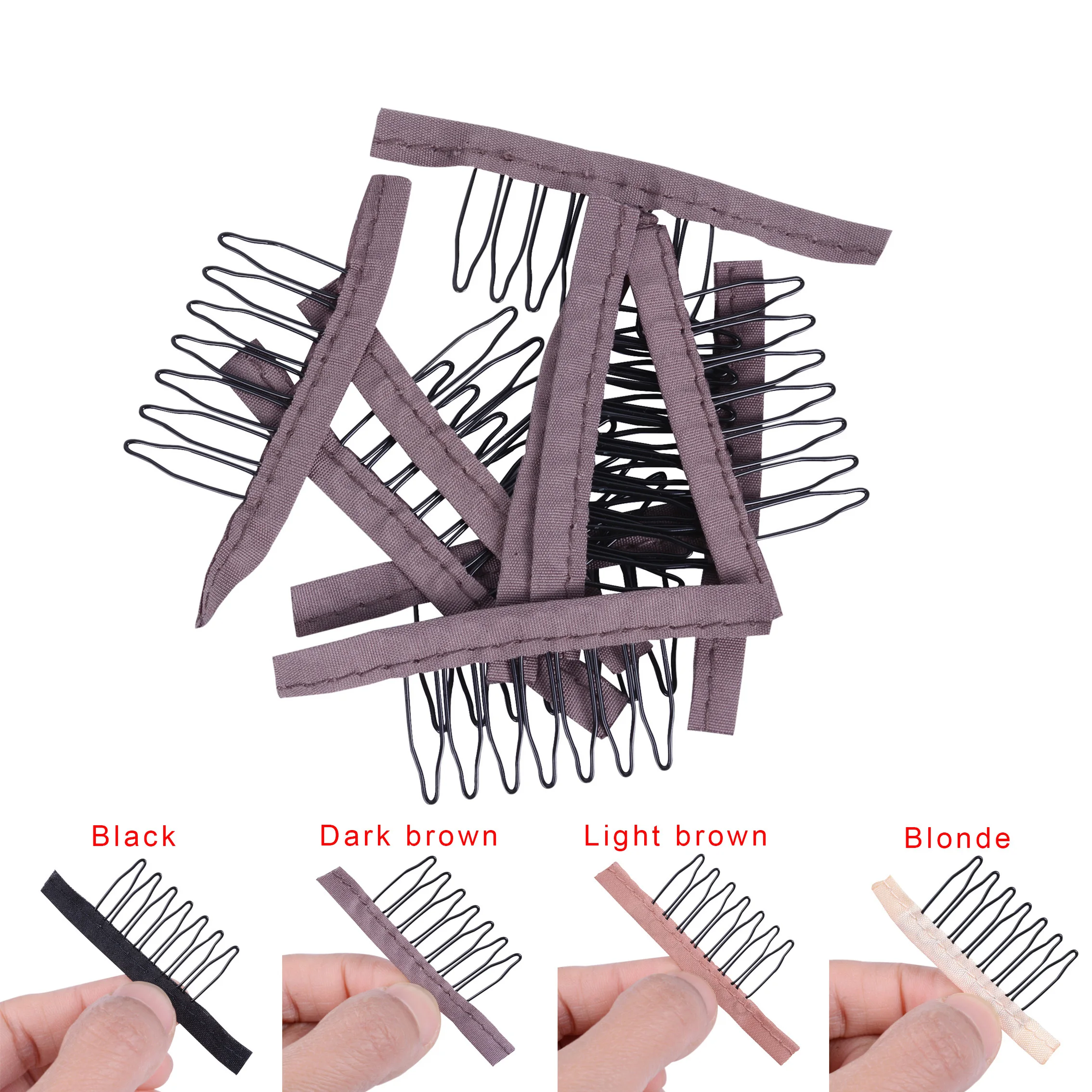 Black

Dark brown

Light brown

Blonde