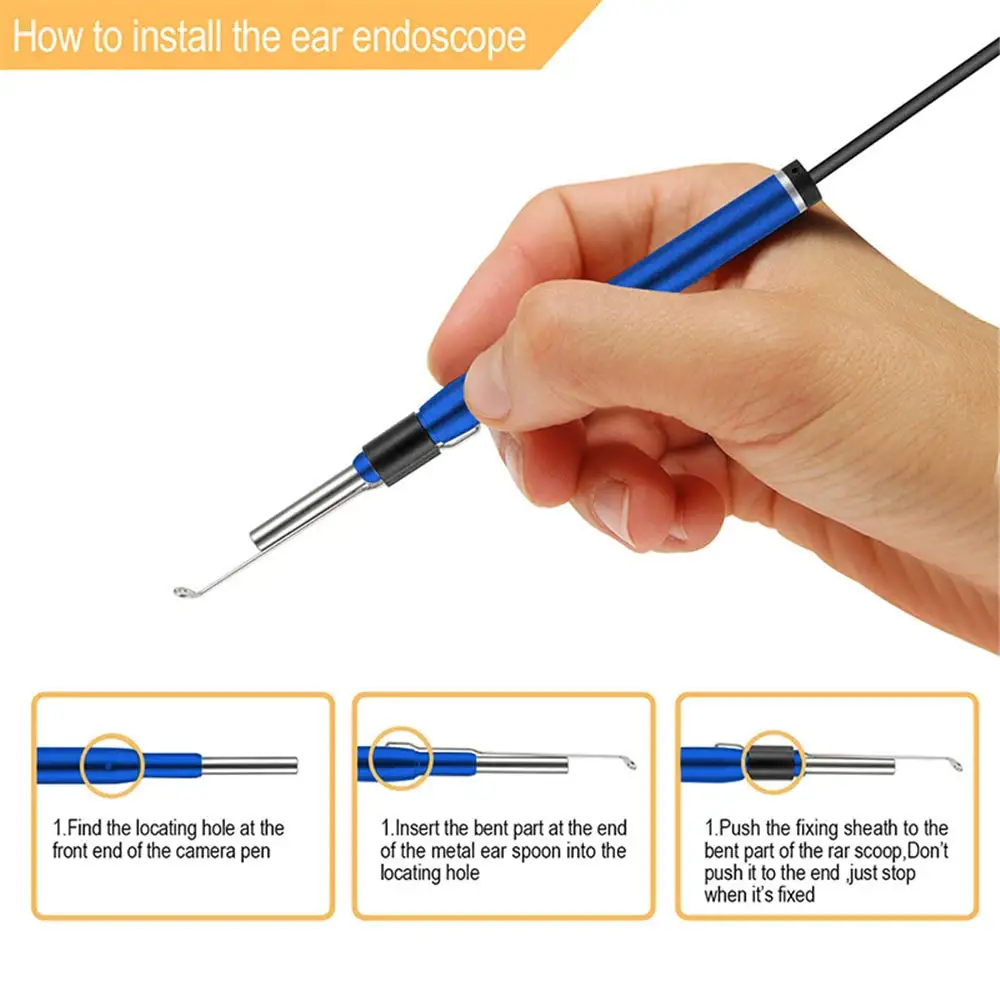 How to install the ear endoscope

1.Find the locating hole at the front end of the camera pen

1.Insert the bent part at the end of the metal ear spoon into the locating hole

1.Push the fixing sheath to the bent part of the rar scoop,Don't push it to the end ,just stop when it's fixed