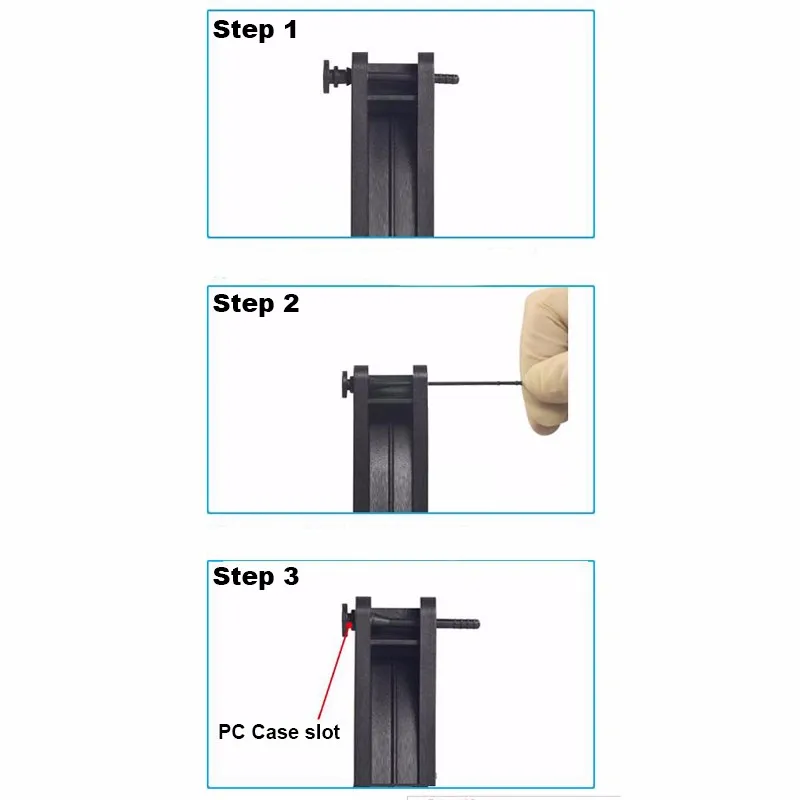 Step 1

Step 2

Step 3

PC Case slot