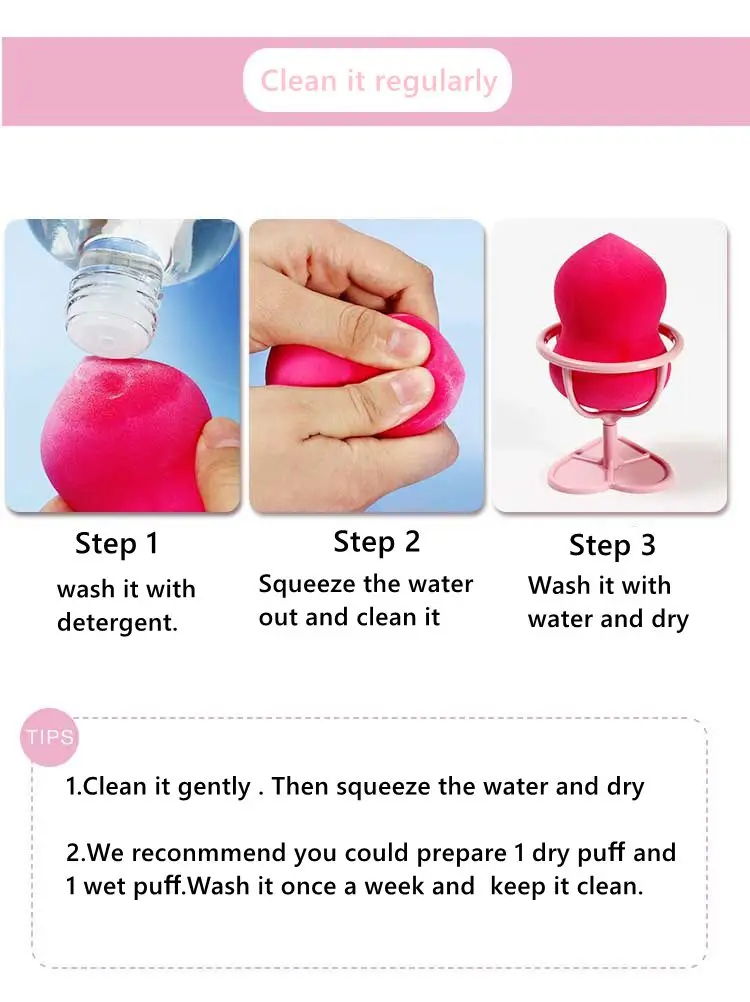 Clean it regularly

Step 1
wash it with detergent.

Step 2
Squeeze the water out and clean it

Step 3
Wash it with water and dry

TIPS

1.Clean it gently . Then squeeze the water and dry

2.We reconmmend you could prepare 1 dry puff and 1 wet puff.Wash it once a week and keep it clean.