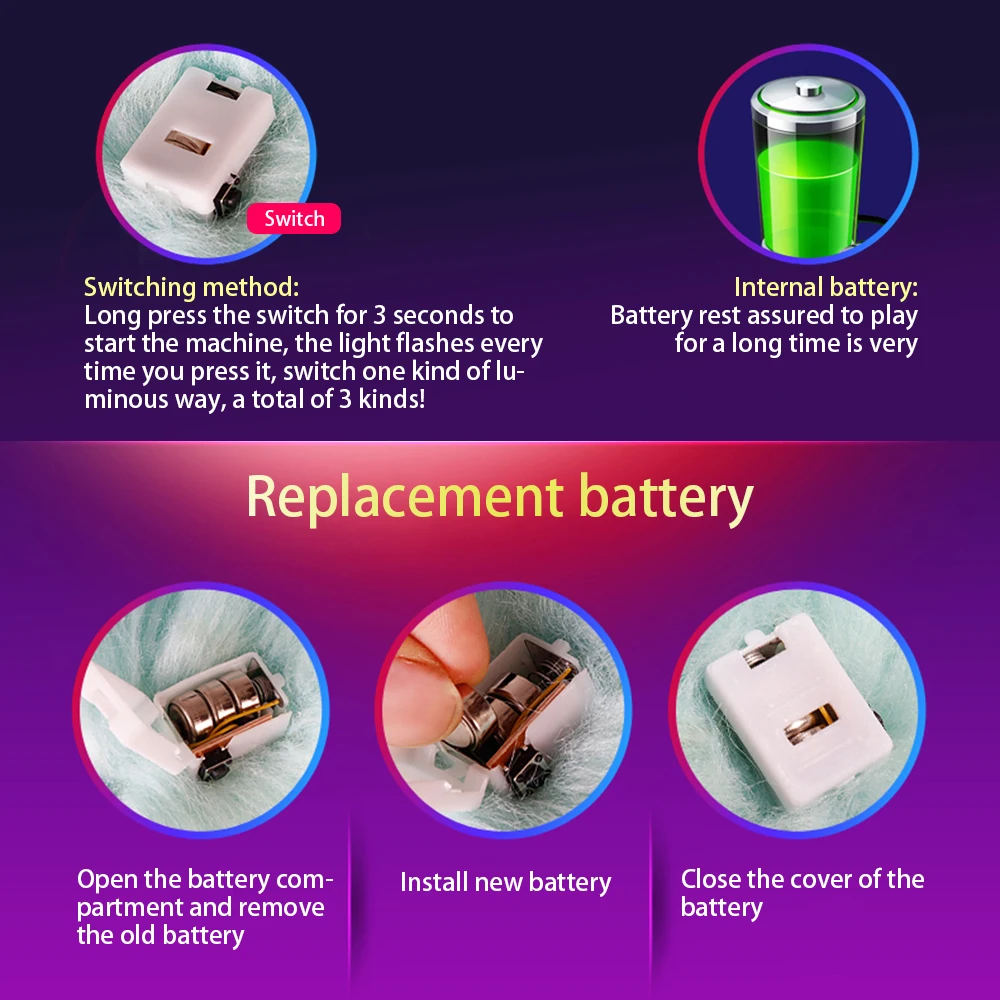 Switch

Switching method:
Long press the switch for 3 seconds to start the machine, the light flashes every time you press it, switch one kind of luminous way, a total of 3 kinds!

Internal battery:
Battery rest assured to play for a long time is very

Replacement battery

Open the battery compartment and remove the old battery

Install new battery

Close the cover of the battery