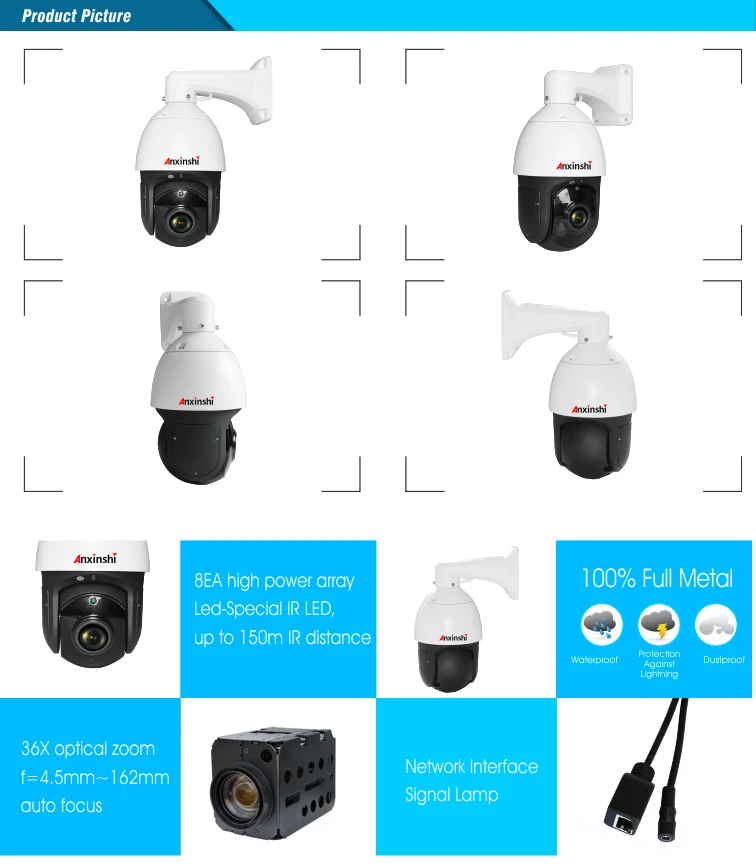 Product Picture

Anxinshi

Anxinshi

Anxinshi

Anxinshi

Anxinshi

8EA high power array Led-Special IR LED, up to 150m IR distance

Anxinshi

100% Full Metal

Waterproof

Protection Against Lightning

Dustproof

36X optical zoom
f=4.5mm~162mm
auto focus

Network Interface
Signal Lamp