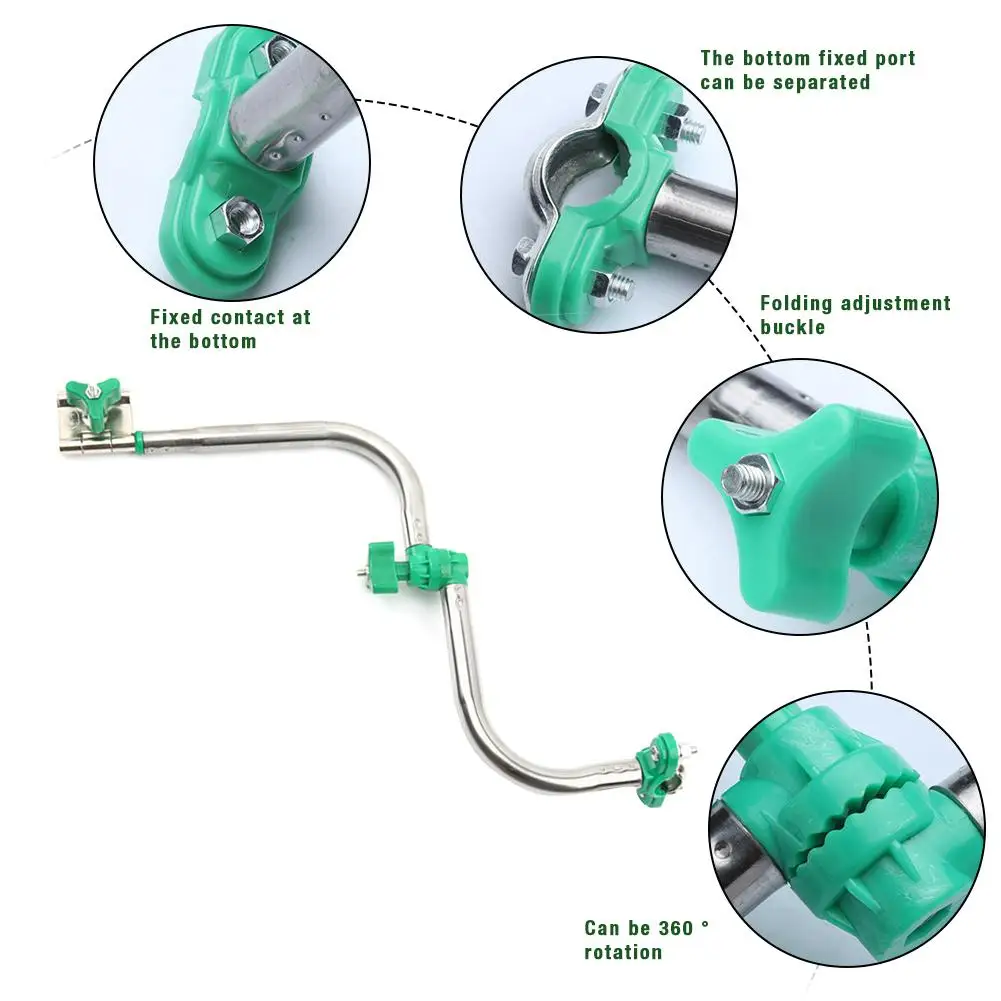 The bottom fixed port can be separated

Fixed contact at the bottom

Folding adjustment buckle

Can be 360 ° rotation