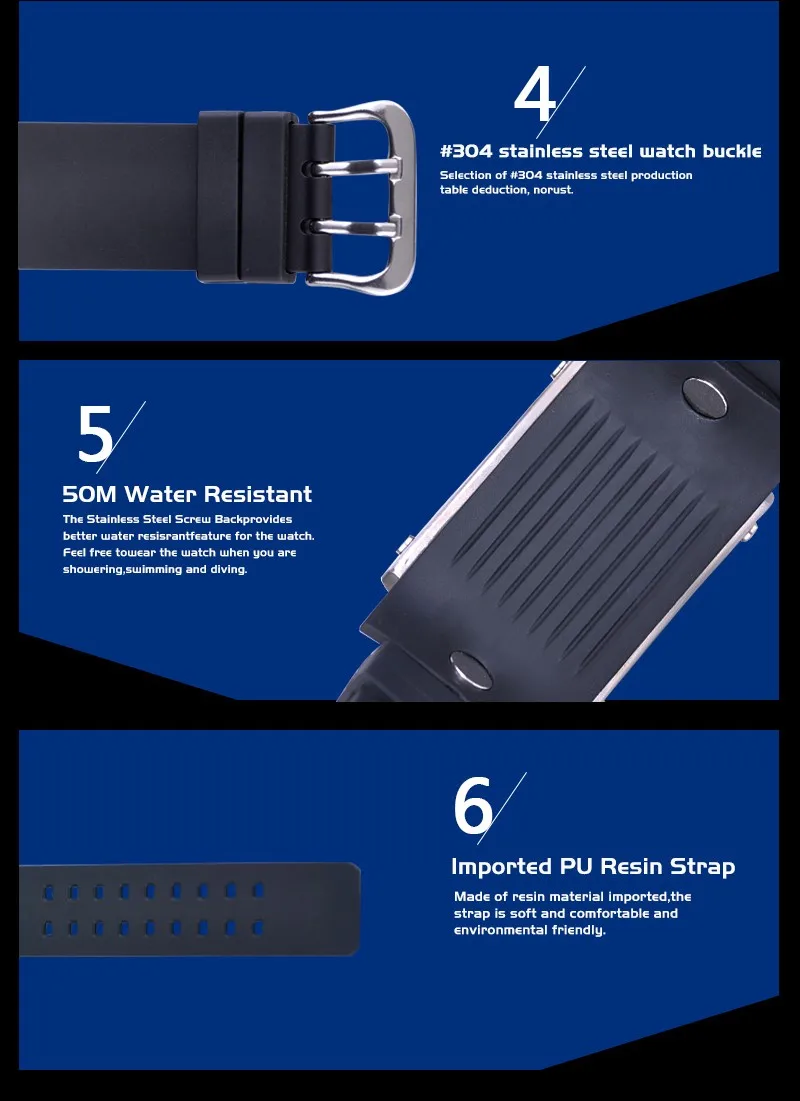 4

#304 stainless steel watch buckle

Selection of #304 stainless steel production table deduction, norust.

5

50M Water Resistant

The Stainless Steel Screw Backprovides better water resisrantfeature for the watch. Feel free towear the watch when you are showering,swimming and diving.

6

Imported PU Resin Strap

Made of resin material imported,the strap is soft and comfortable and environmental friendly.