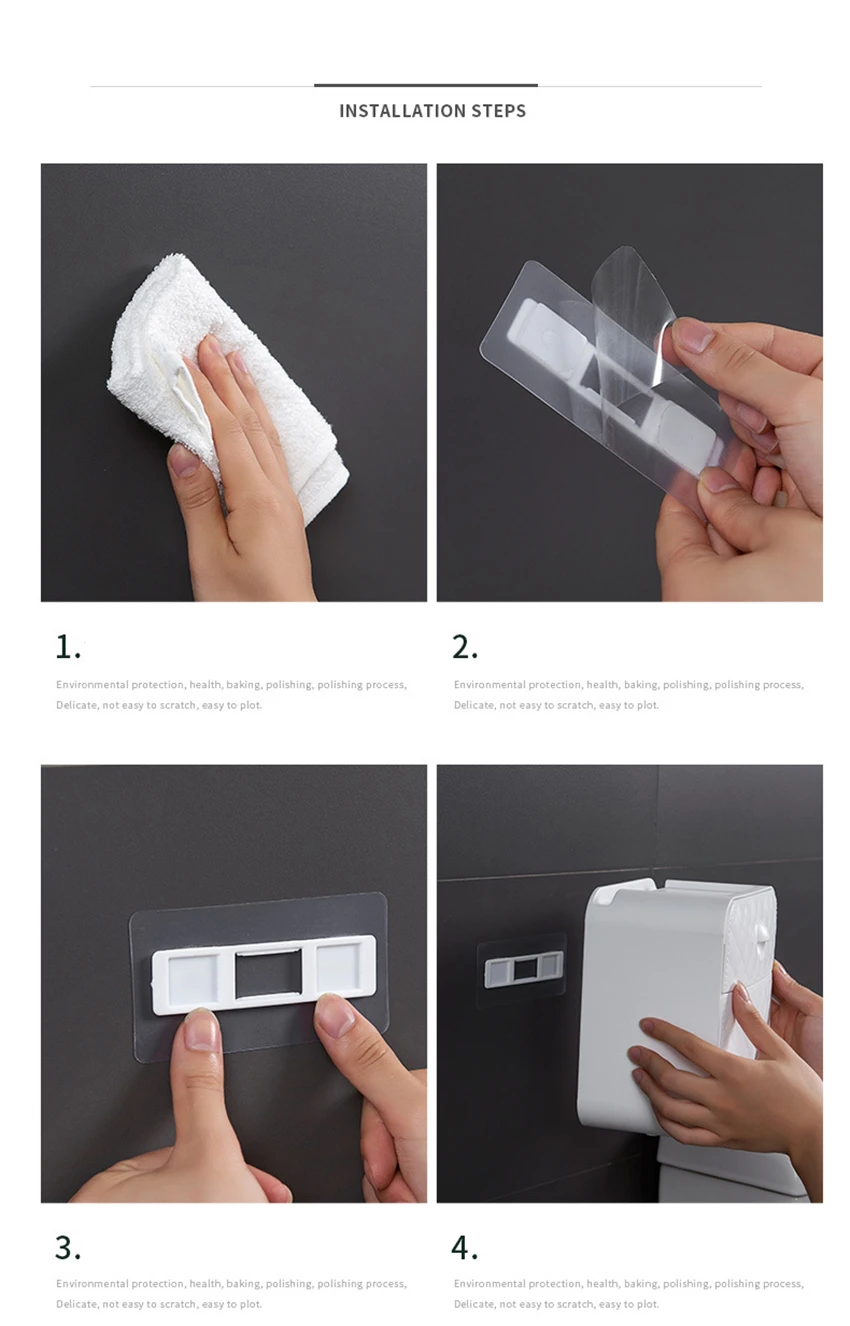 INSTALLATION STEPS

1.

Environmental protection, health, baking, polishing, polishing process, Delicate, not easy to scratch, easy to plot.

2.

Environmental protection, health, baking, polishing, polishing process, Delicate, not easy to scratch, easy to plot.

3.

Environmental protection, health, baking, polishing, polishing process, Delicate, not easy to scratch, easy to plot.

4.

Environmental protection, health, baking, polishing, polishing process, Delicate, not easy to scratch, easy to plot.